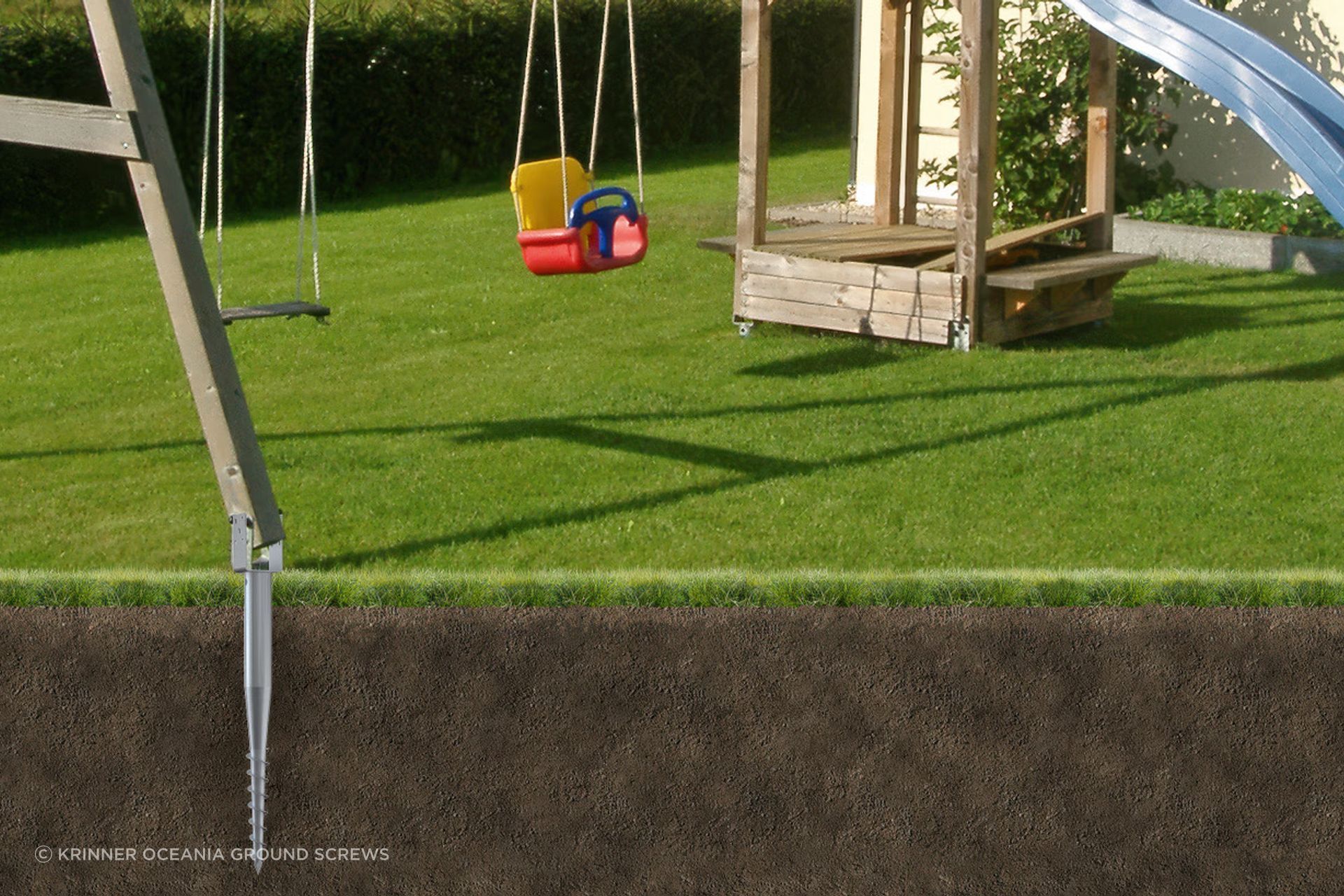 © KRINNER OCEANIA GROUND SCREWS