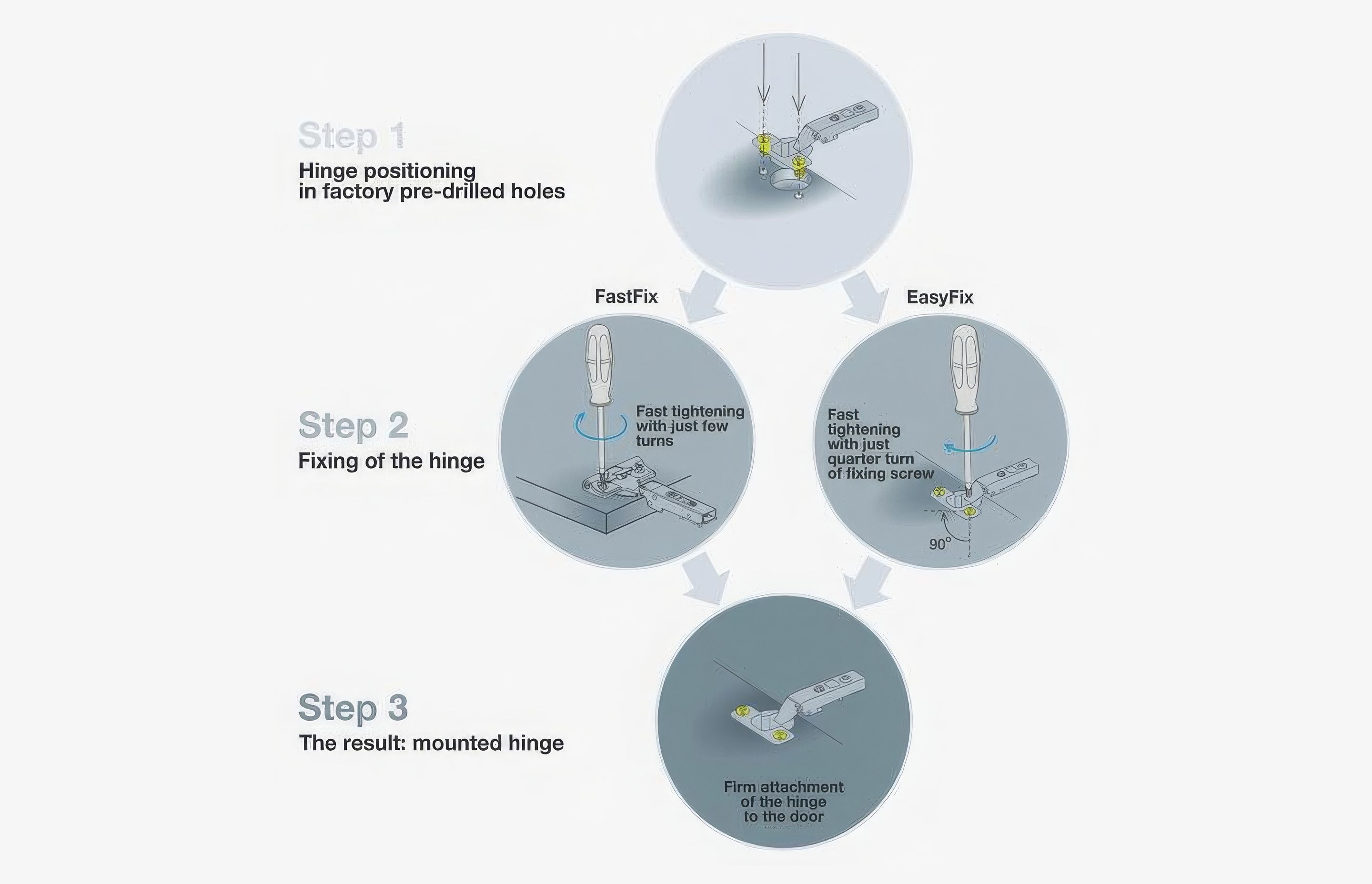 Step 1
Hinge positioning in factory pre-drilled holes

FastFix

EasyFix

Step 2
Fixing of the hinge

Fast tightening with just few turns

Fast tightening with just quarter turn of fixing screw

90°

Step 3
The result: mounted hinge

Firm attachment of the hinge to the door