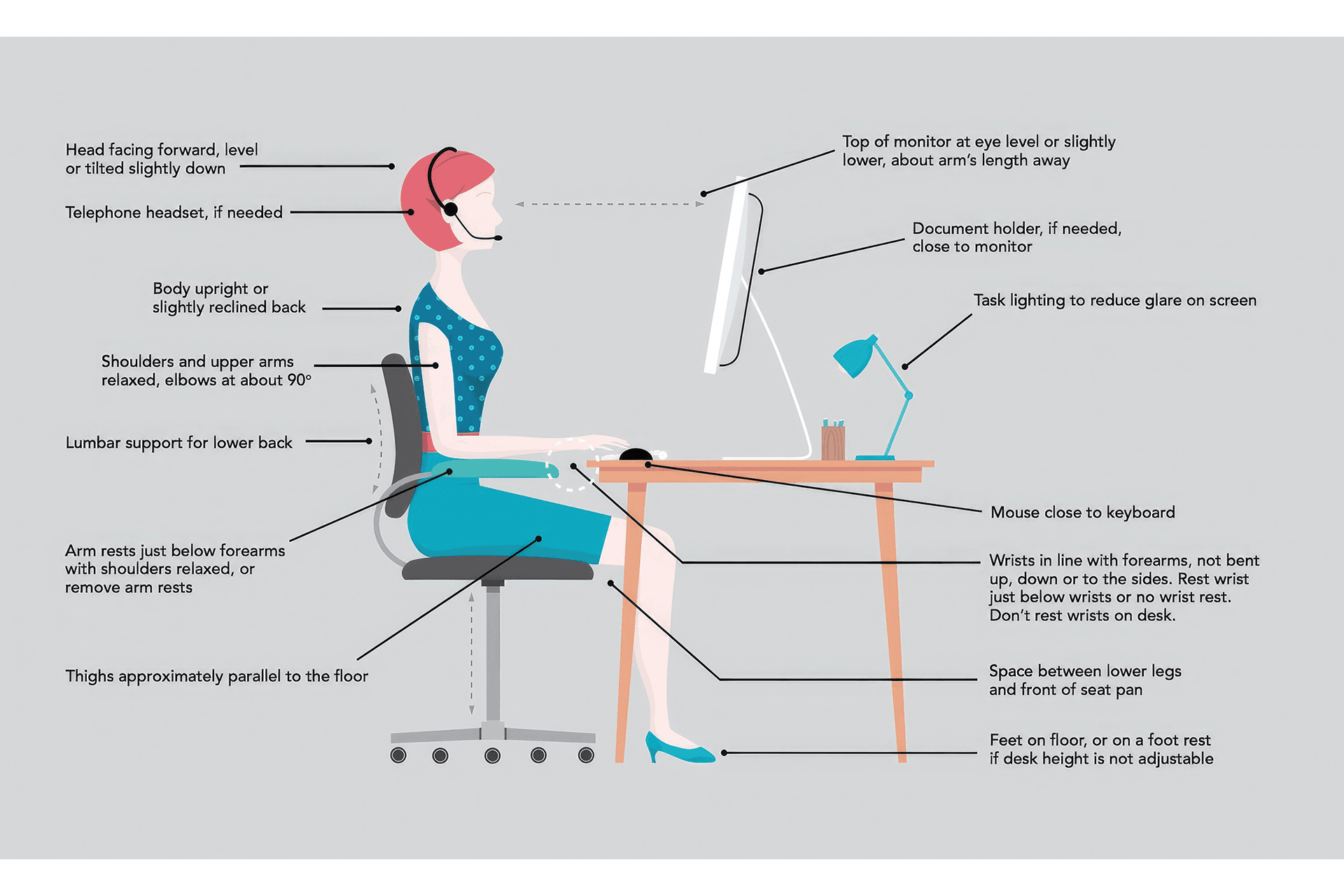 Head facing forward, level or tilted slightly down

Telephone headset, if needed

Body upright or slightly reclined back

Shoulders and upper arms relaxed, elbows at about 90°

Lumbar support for lower back

Arm rests just below forearms with shoulders relaxed, or remove arm rests

Thighs approximately parallel to the floor

Top of monitor at eye level or slightly lower, about arm's length away

Document holder, if needed, close to monitor

Task lighting to reduce glare on screen

Mouse close to keyboard

Wrists in line with forearms, not bent up, down or to the sides. Rest wrist just below wrists or no wrist rest. Don't rest wrists on desk.

Space between lower legs and front of seat pan

Feet on floor, or on a foot rest if desk height is not adjustable