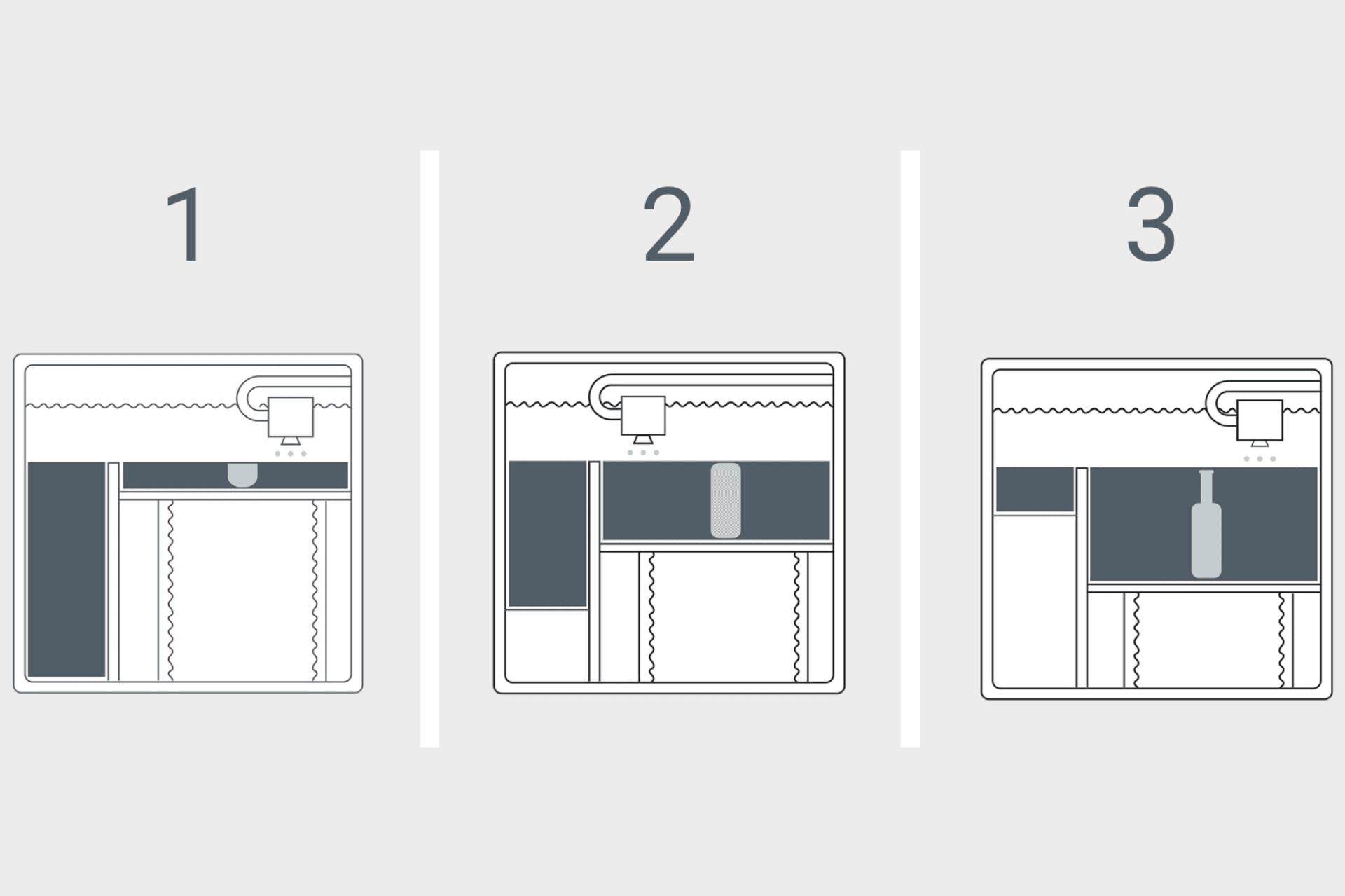 1

2

3