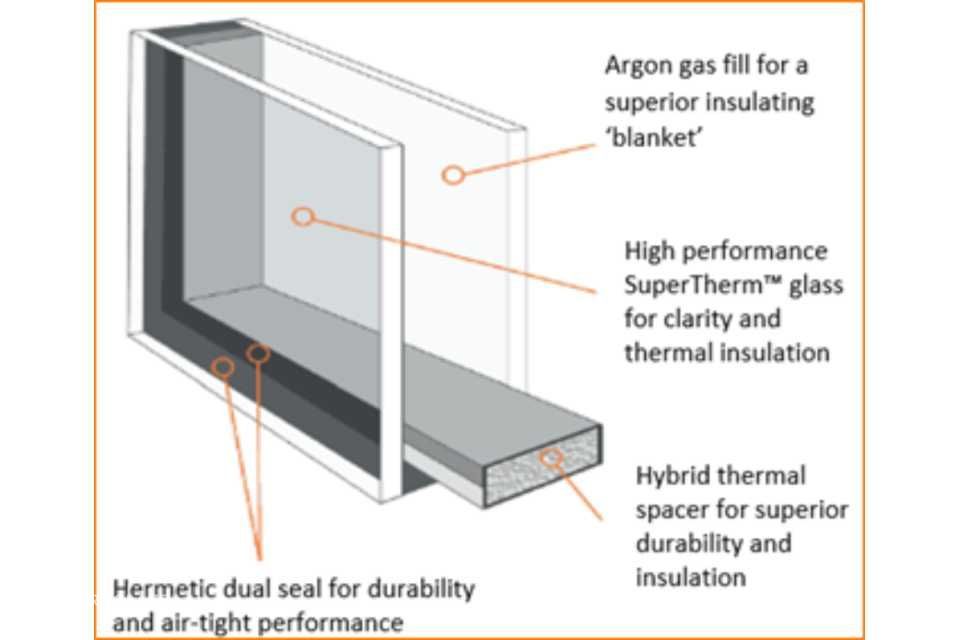 Argon gas fill for a superior insulating 'blanket'

High performance SuperTherm™ glass for clarity and thermal insulation

Hybrid thermal spacer for superior durability and insulation

Hermetic dual seal for durability and air-tight performance