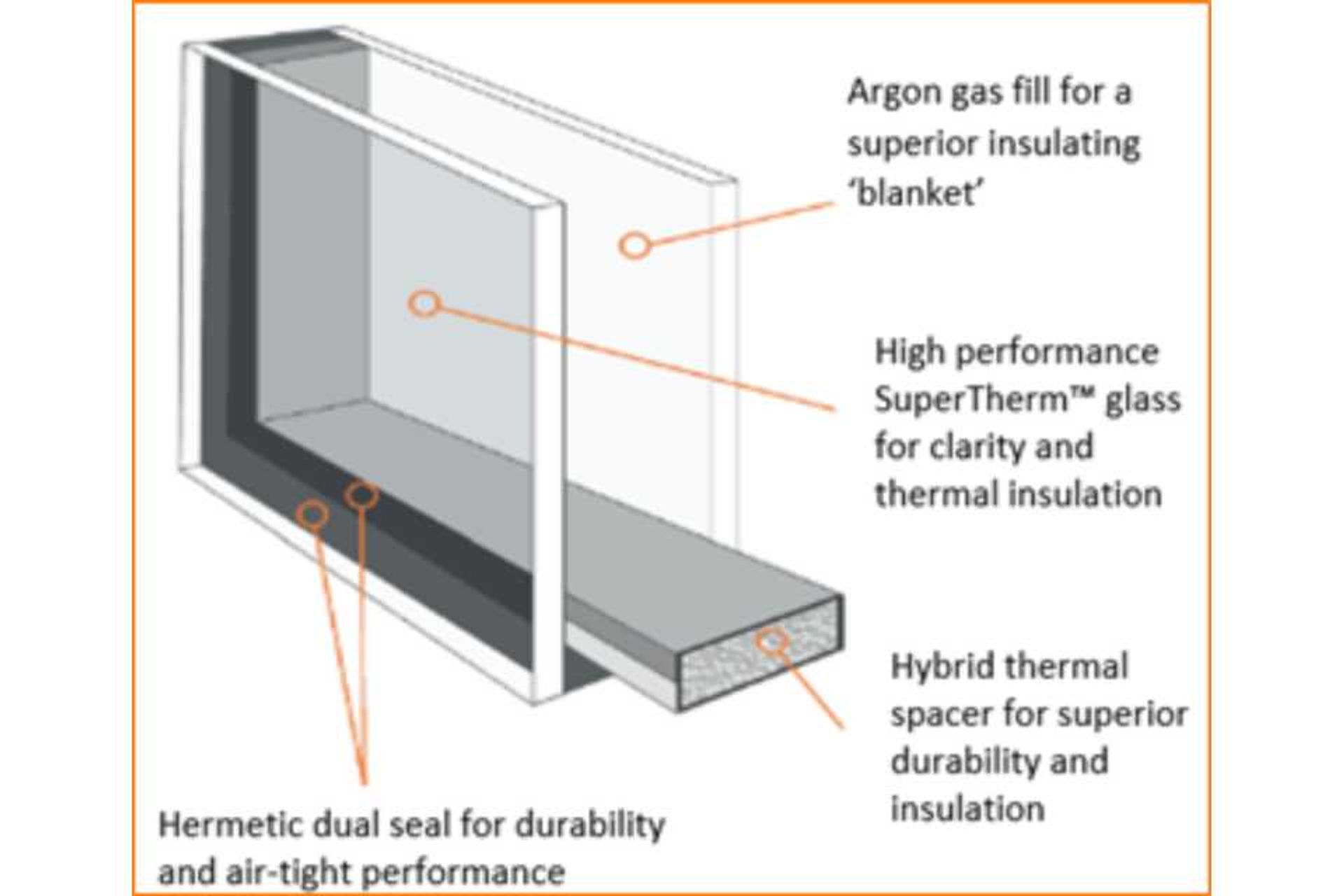 Argon gas fill for a superior insulating 'blanket'

High performance SuperTherm™ glass for clarity and thermal insulation

Hybrid thermal spacer for superior durability and insulation

Hermetic dual seal for durability and air-tight performance