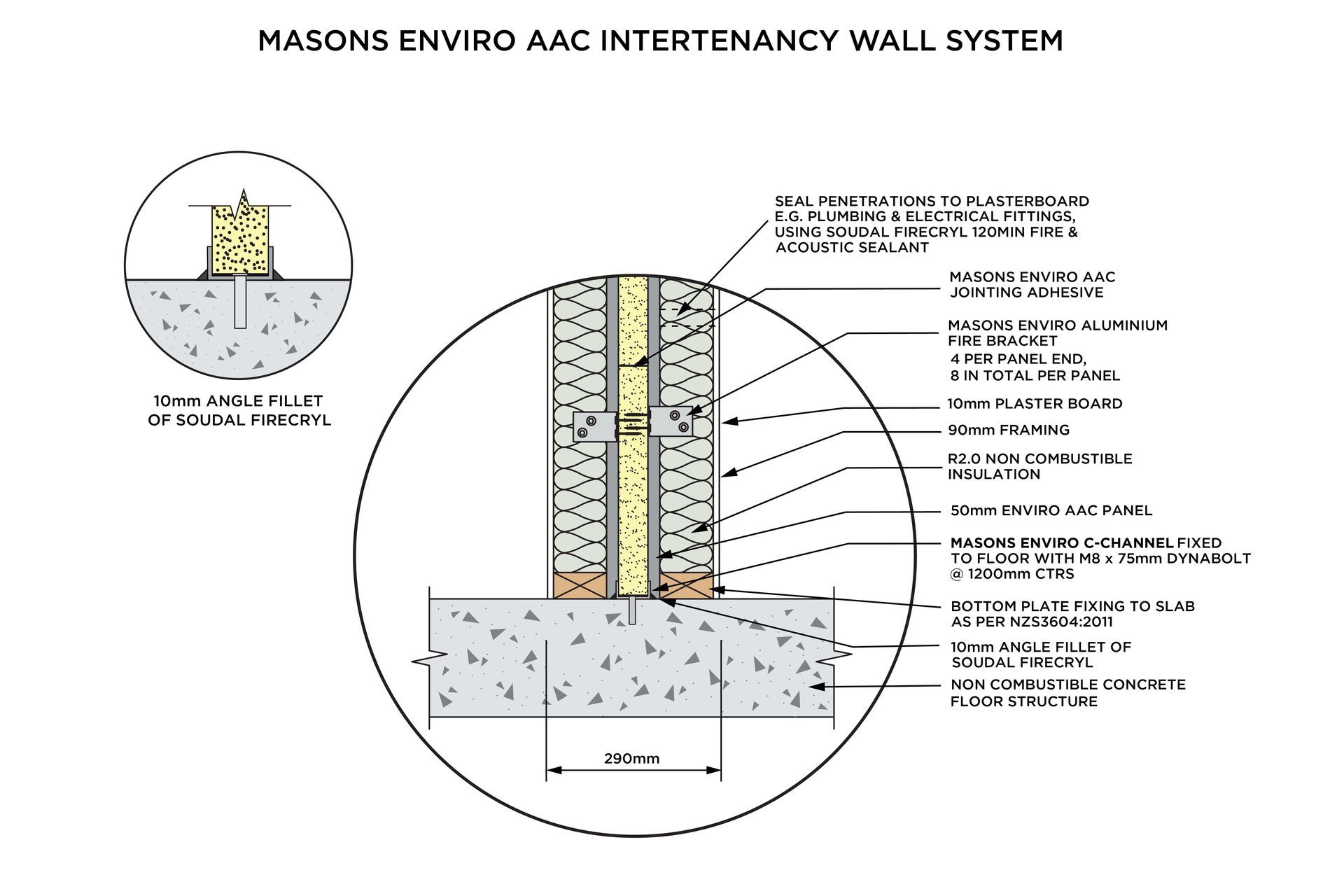 MASONS ENVIRO AAC INTERTENANCY WALL SYSTEM

10mm ANGLE FILLET OF SOUDAL FIRECRYL

SEAL PENETRATIONS TO PLASTERBOARD E.G. PLUMBING & ELECTRICAL FITTINGS, USING SOUDAL FIRECRYL 120MIN FIRE & ACOUSTIC SEALANT

MASONS ENVIRO AAC JOINTING ADHESIVE

MASONS ENVIRO ALUMINIUM FIRE BRACKET
4 PER PANEL END, 8 IN TOTAL PER PANEL

10mm PLASTER BOARD

90mm FRAMING

R2.0 NON COMBUSTIBLE INSULATION

50mm ENVIRO AAC PANEL

MASONS ENVIRO C-CHANNEL FIXED TO FLOOR WITH M8 x 75mm DYNABOLT @ 1200mm CTRS

BOTTOM PLATE FIXING TO SLAB AS PER NZS3604:2011

10mm ANGLE FILLET OF SOUDAL FIRECRYL

NON COMBUSTIBLE CONCRETE FLOOR STRUCTURE

290mm