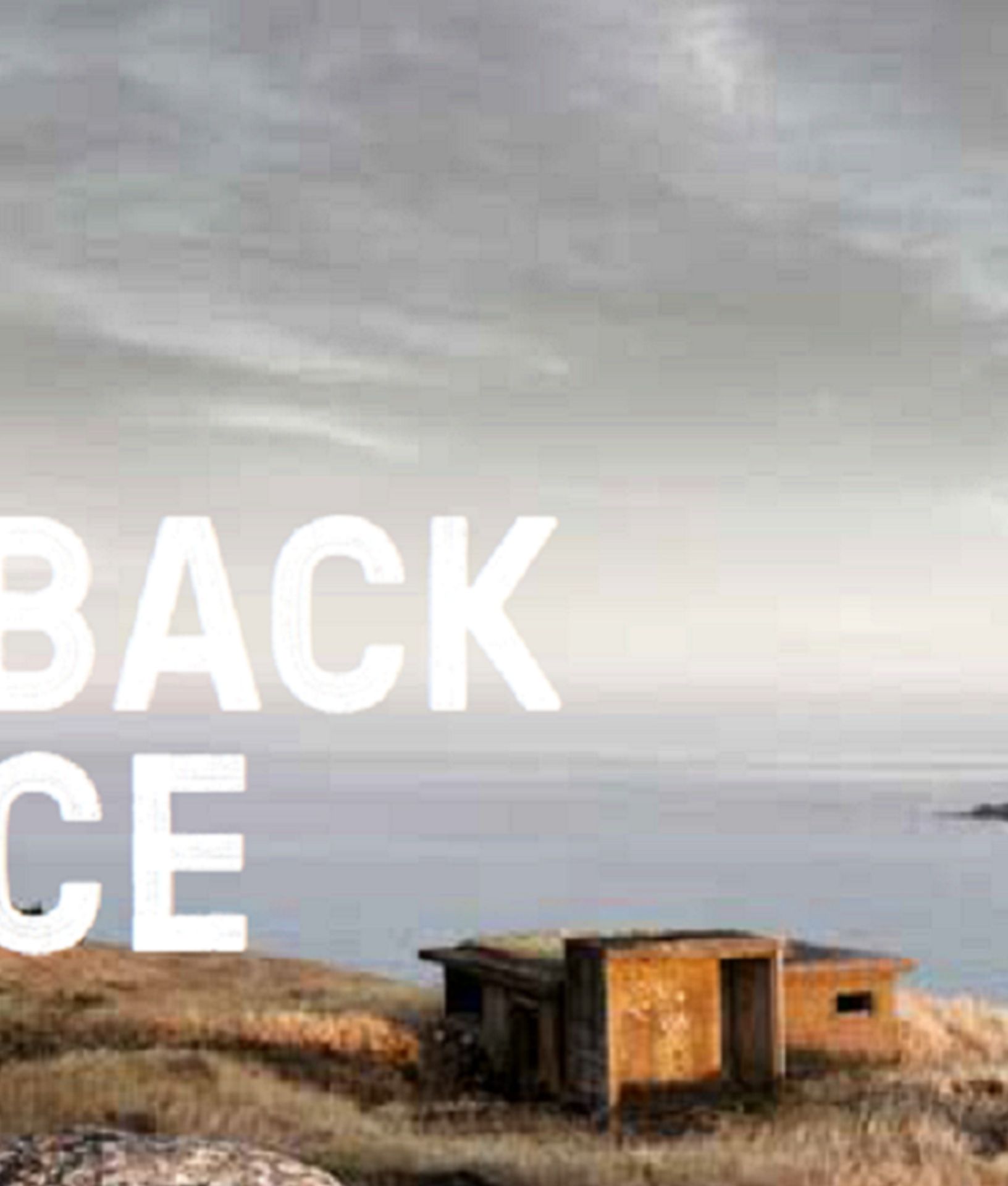 BACK
CE