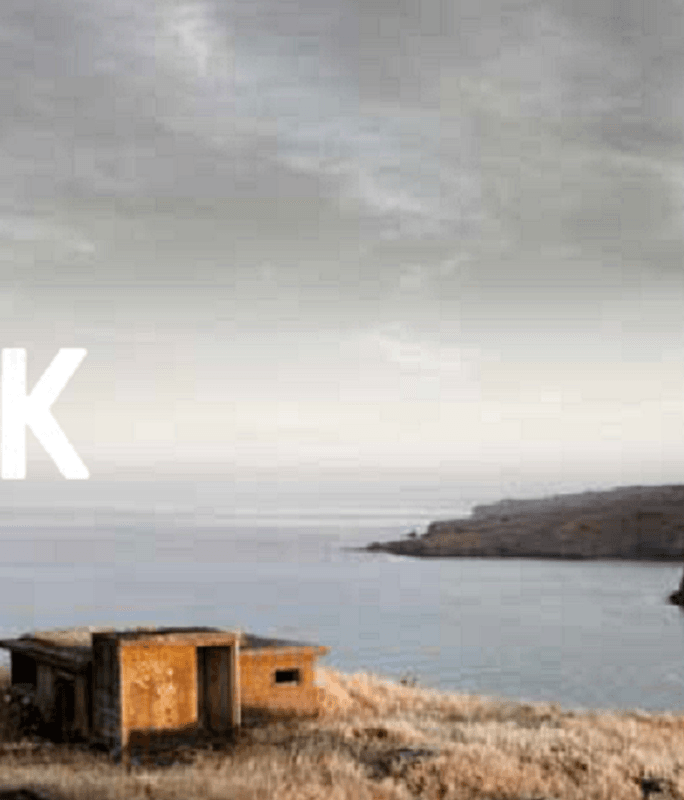 K