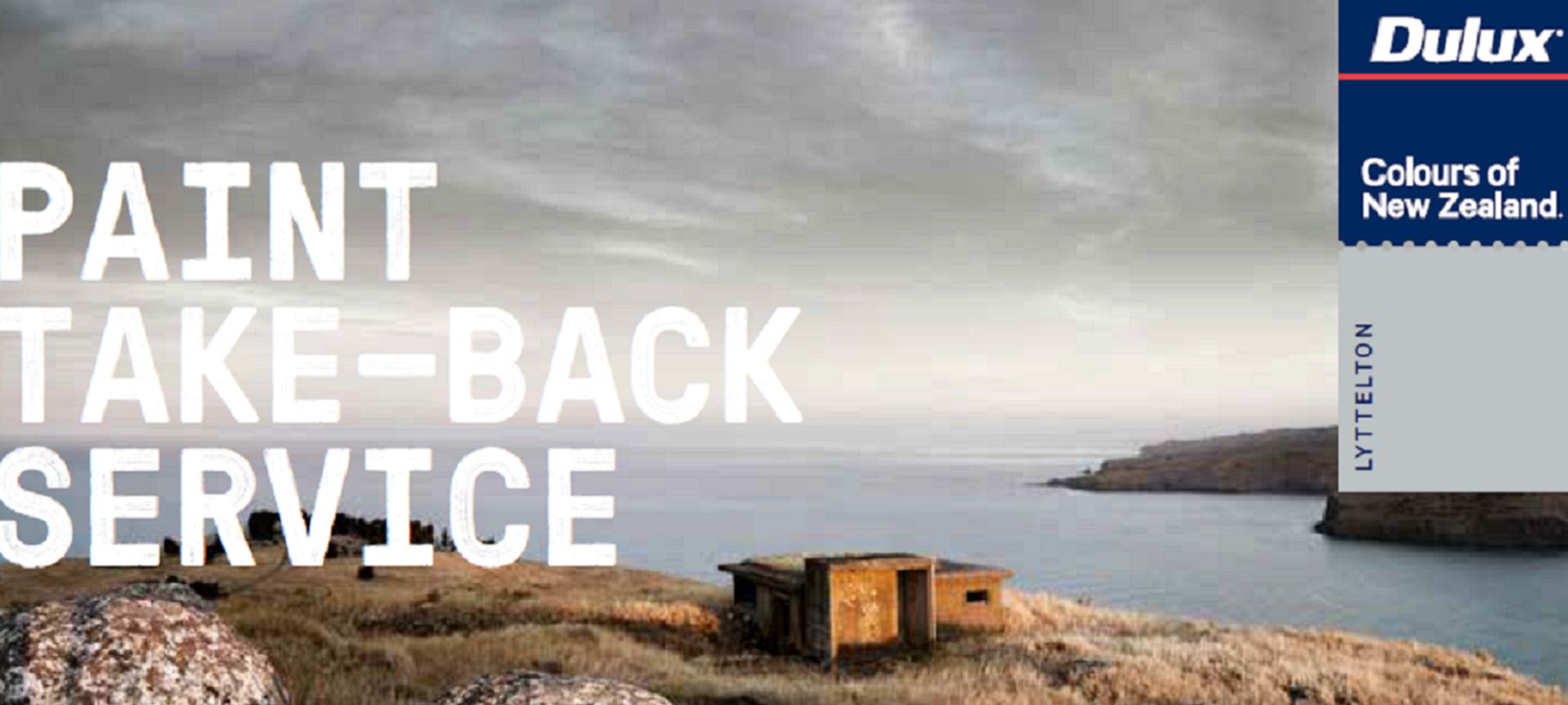 PAINT
TAKE-BACK
SERVICE

Dulux

Colours of New Zealand.

LYTTELTON