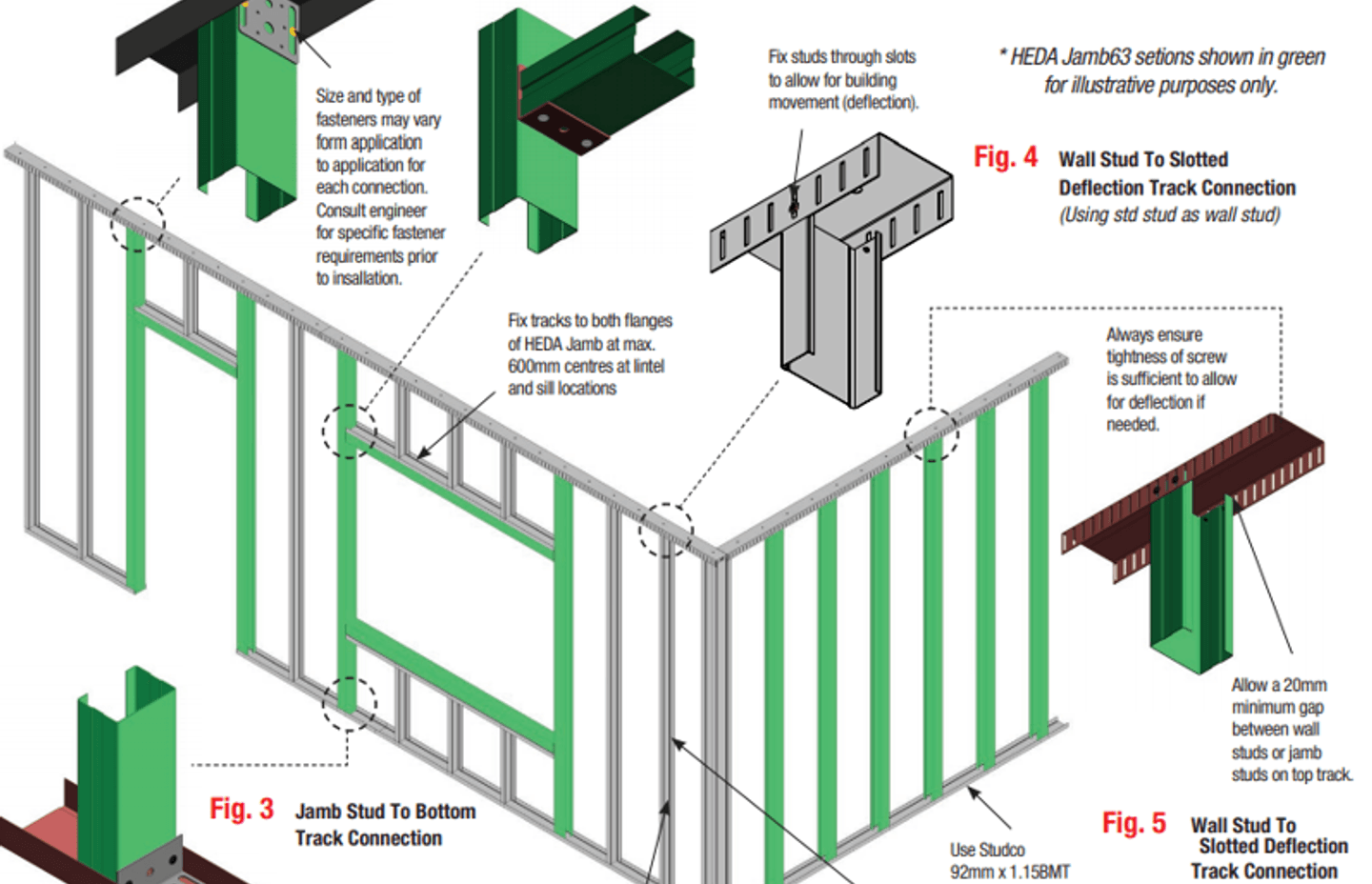 Size and type of fasteners may vary form application to application for each connection. Consult engineer for specific fastener requirements prior to insallation.

Fix studs through slots to allow for building movement (deflection).

* HEDA Jamb63 setions shown in green for illustrative purposes only.

Fig. 4 Wall Stud To Slotted Deflection Track Connection (Using std stud as wall stud)

Fix tracks to both flanges of HEDA Jamb at max. 600mm centres at lintel and sill locations

Always ensure tightness of screw is sufficient to allow for deflection if needed.

Allow a 20mm minimum gap between wall studs or jamb studs on top track.

Fig. 3 Jamb Stud To Bottom Track Connection

Use Studco 92mm x 1.15BMT

Fig. 5 Wall Stud To Slotted Deflection Track Connection