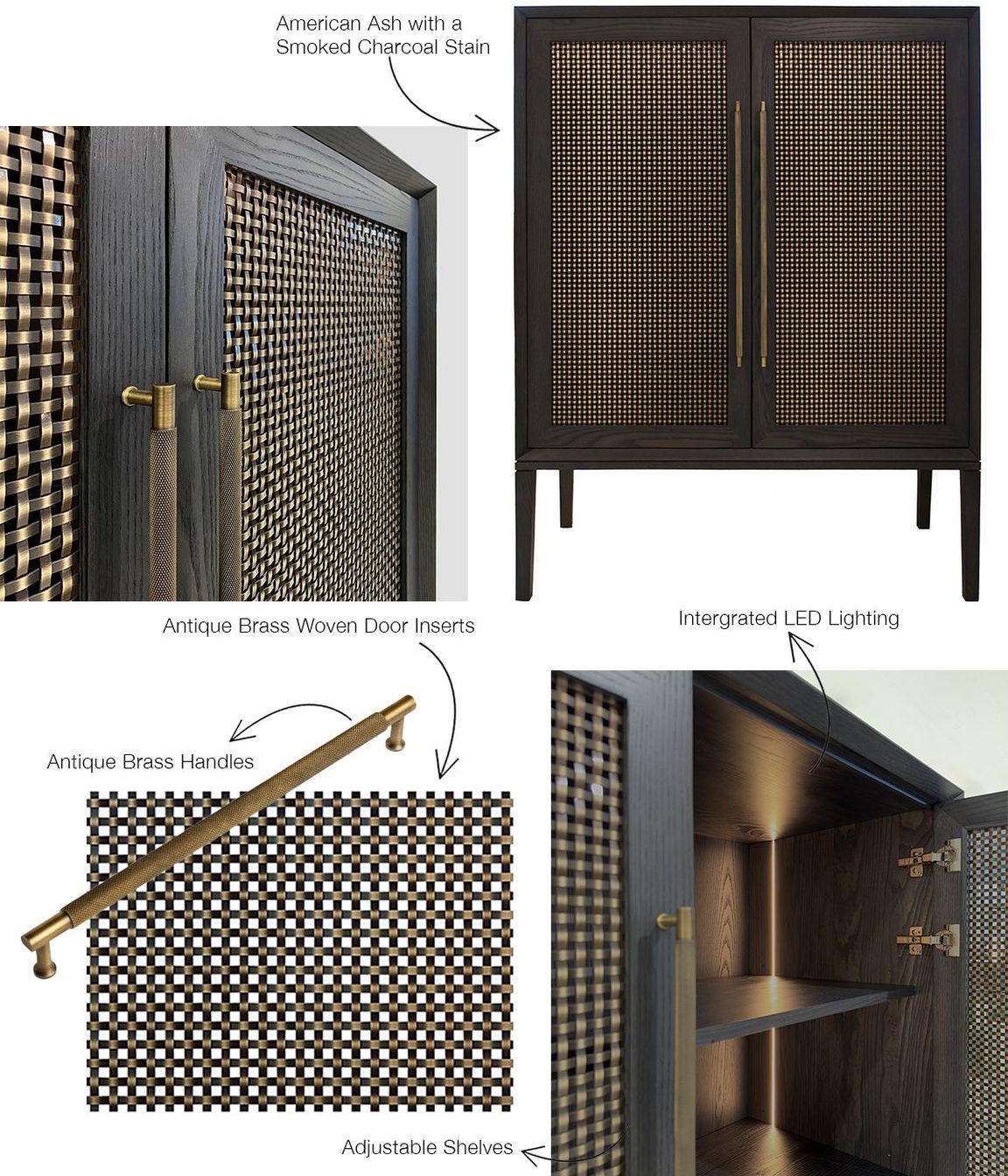 American Ash with a Smoked Charcoal Stain

Antique Brass Woven Door Inserts

Intergrated LED Lighting

Antique Brass Handles

Adjustable Shelves