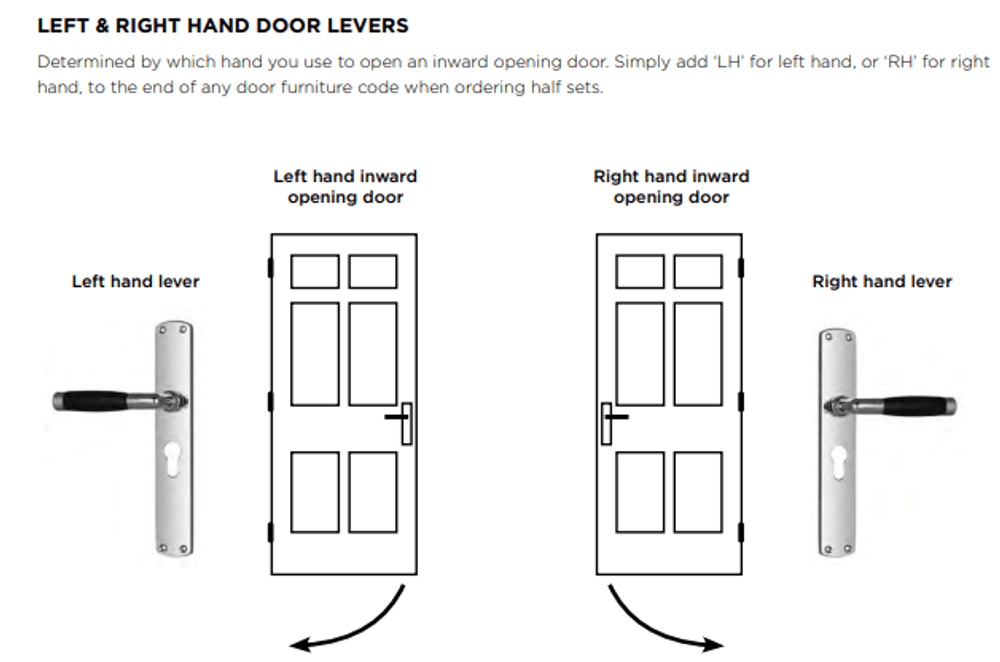 LEFT & RIGHT HAND DOOR LEVERS

Determined by which hand you use to open an inward opening door. Simply add 'LH' for left hand, or 'RH' for right hand, to the end of any door furniture code when ordering half sets.

Left hand inward opening door

Right hand inward opening door

Left hand lever

Right hand lever