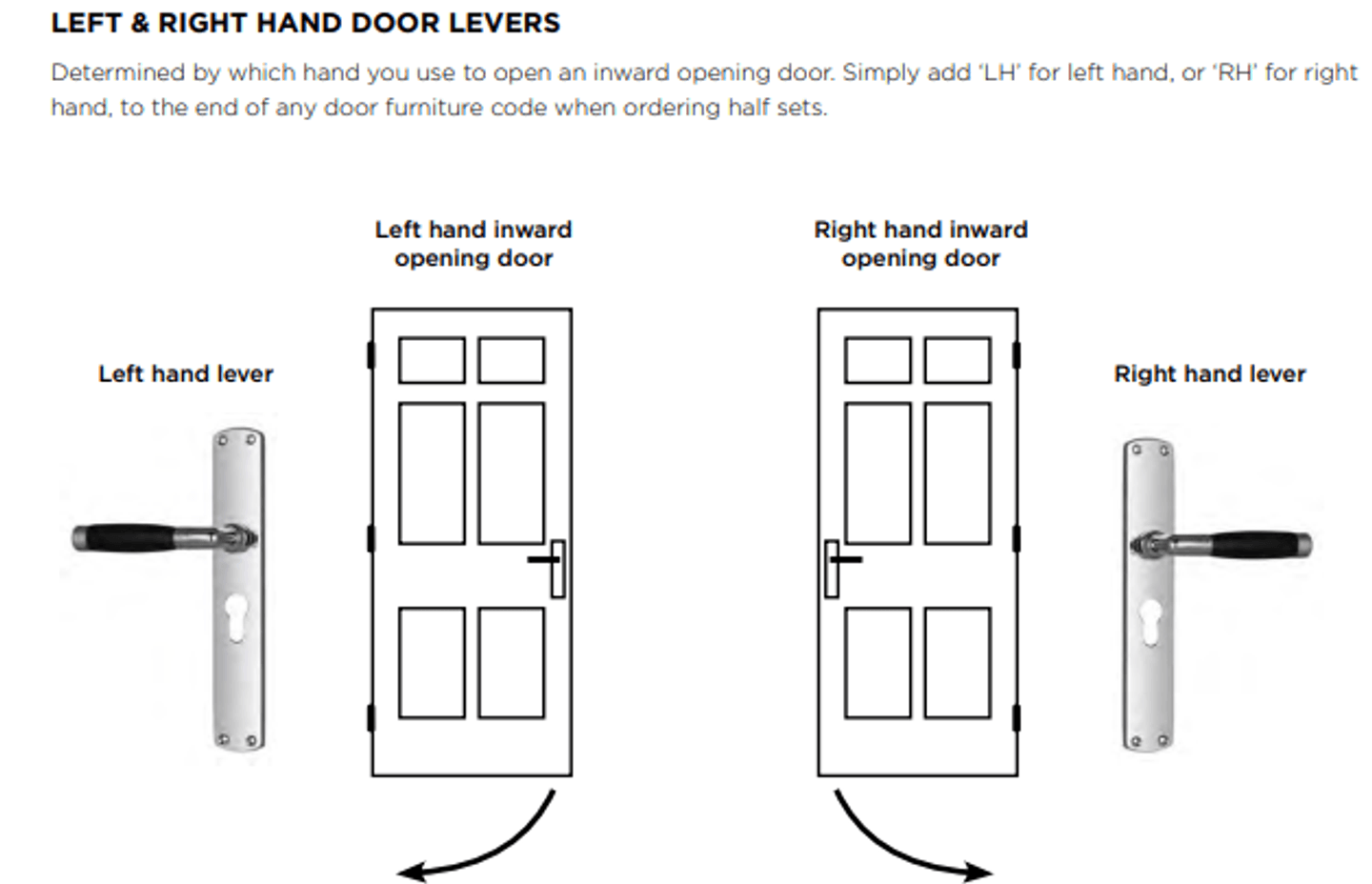 LEFT & RIGHT HAND DOOR LEVERS

Determined by which hand you use to open an inward opening door. Simply add 'LH' for left hand, or 'RH' for right hand, to the end of any door furniture code when ordering half sets.

Left hand inward opening door

Right hand inward opening door

Left hand lever

Right hand lever