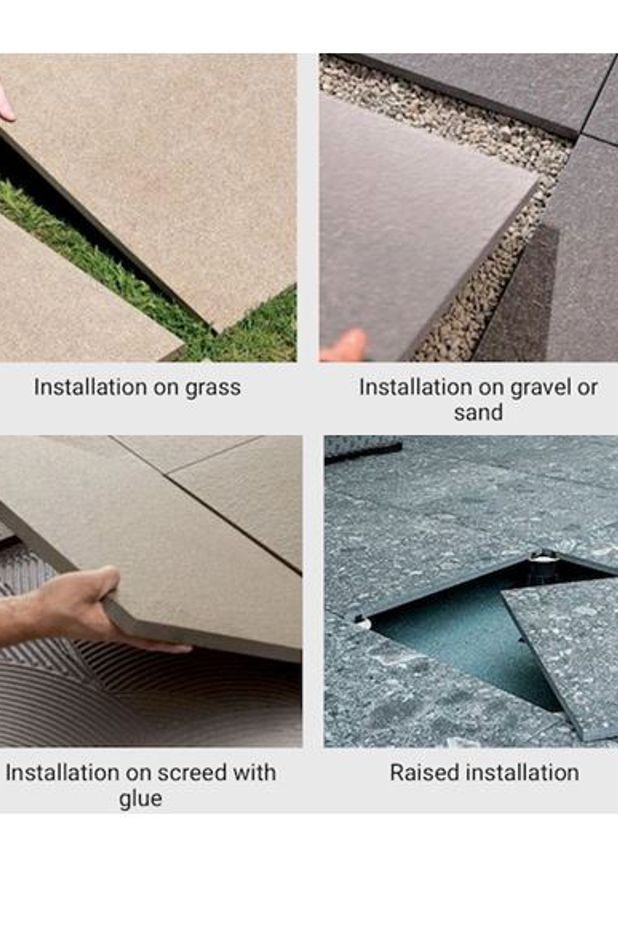 Installation on grass

Installation on gravel or sand

Installation on screed with glue

Raised installation