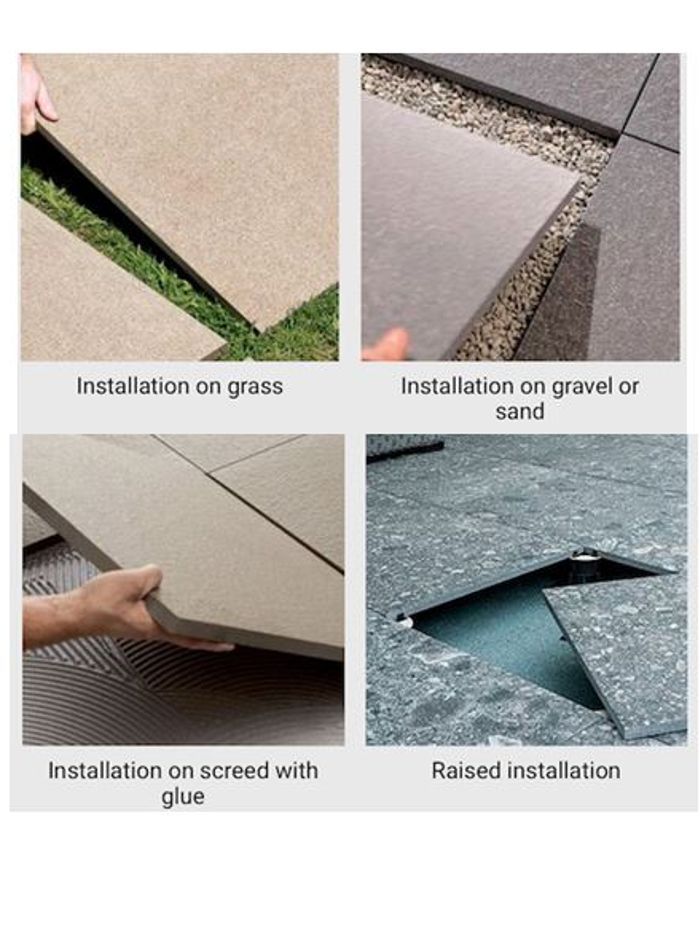 Installation on grass

Installation on gravel or sand

Installation on screed with glue

Raised installation