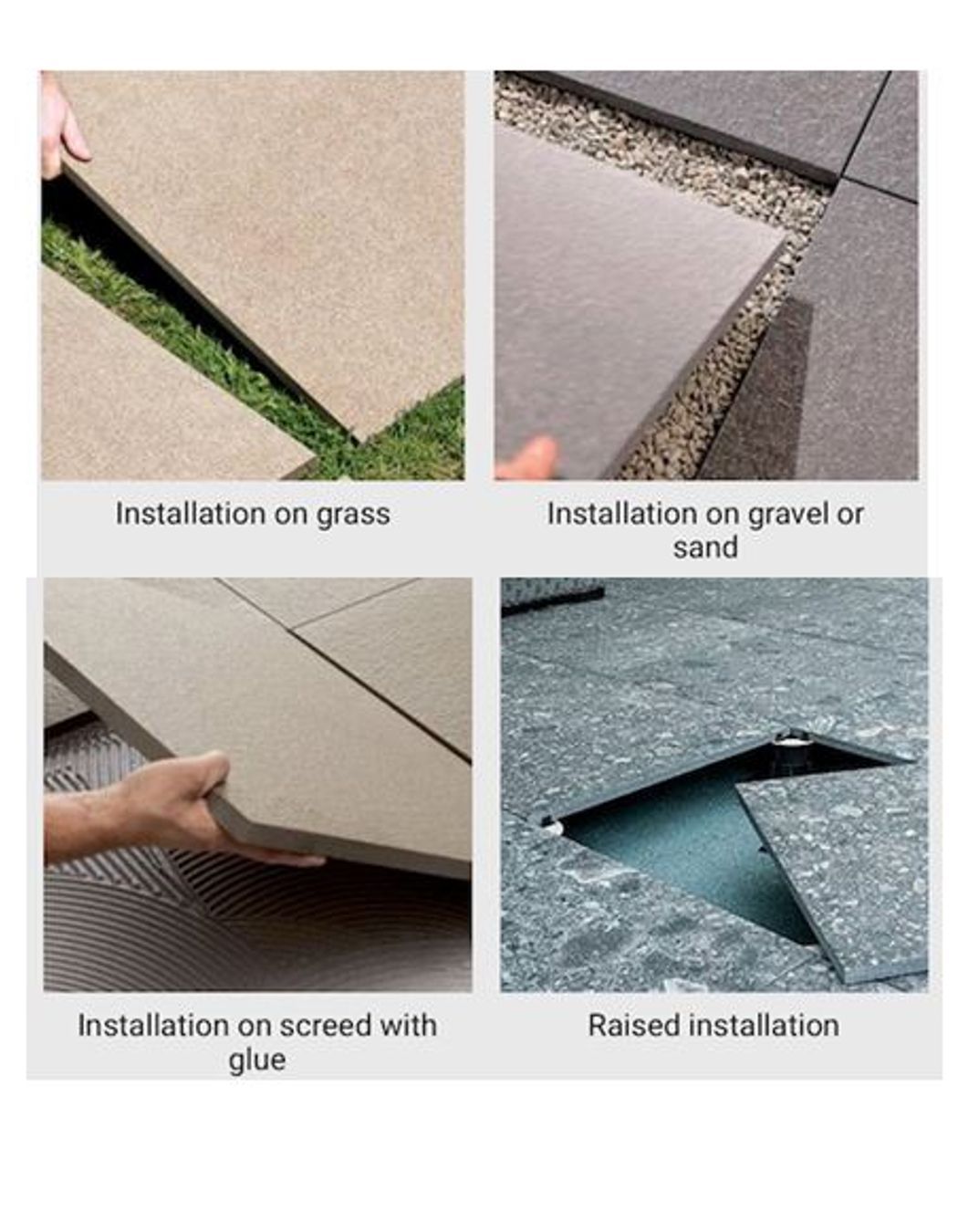 Installation on grass

Installation on gravel or sand

Installation on screed with glue

Raised installation