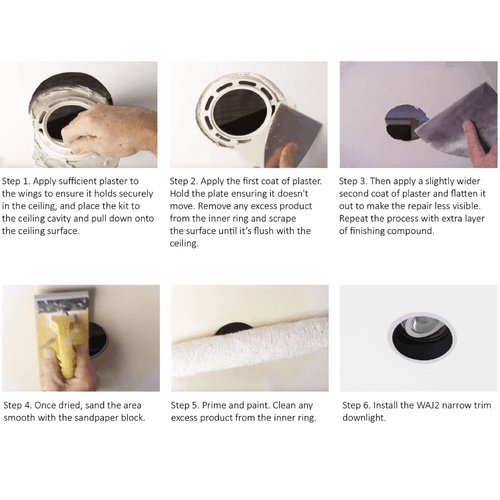 Step 1. Apply sufficient plaster to the wings to ensure it holds securely in the ceiling, and place the kit to the ceiling cavity and pull down onto the ceiling surface.

Step 2. Apply the first coat of plaster. Hold the plate ensuring it doesn't move. Remove any excess product from the inner ring and scrape the surface until it's flush with the ceiling.

Step 3. Then apply a slightly wider second coat of plaster and flatten it out to make the repair less visible. Repeat the process with extra layer of finishing compound.

Step 4. Once dried, sand the area smooth with the sandpaper block.

Step 5. Prime and paint. Clean any excess product from the inner ring.

Step 6. Install the WAJ2 narrow trim downlight.