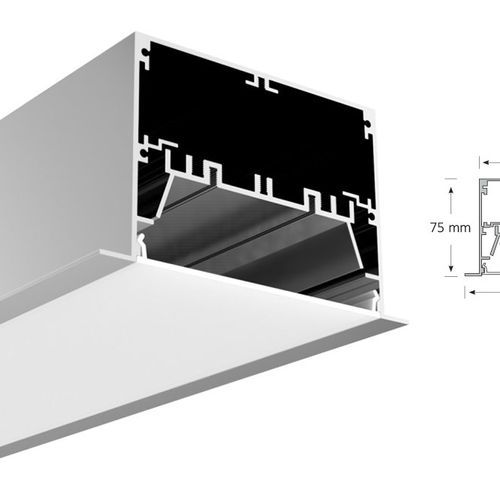 75 mm