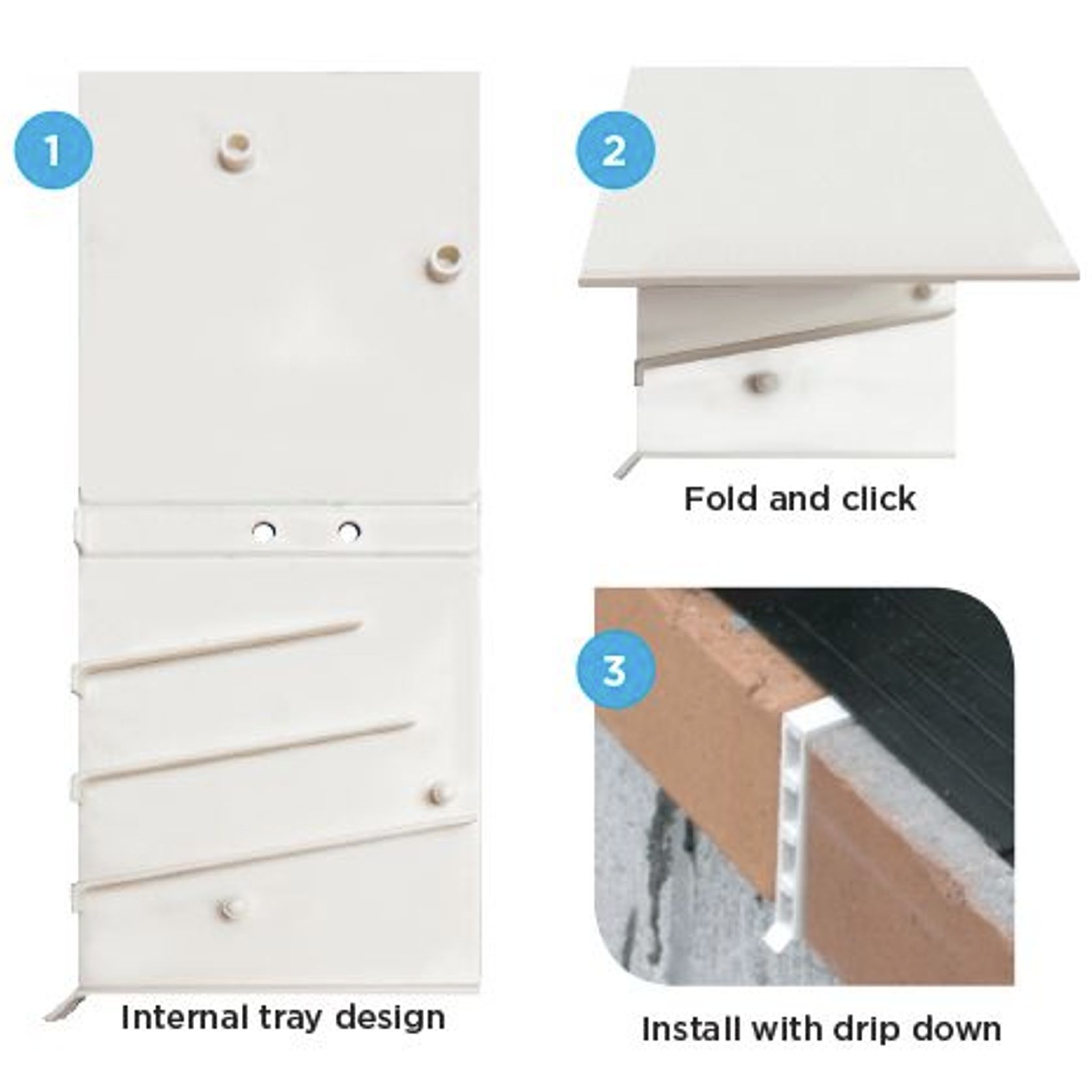 1

Internal tray design

2

Fold and click

3

Install with drip down