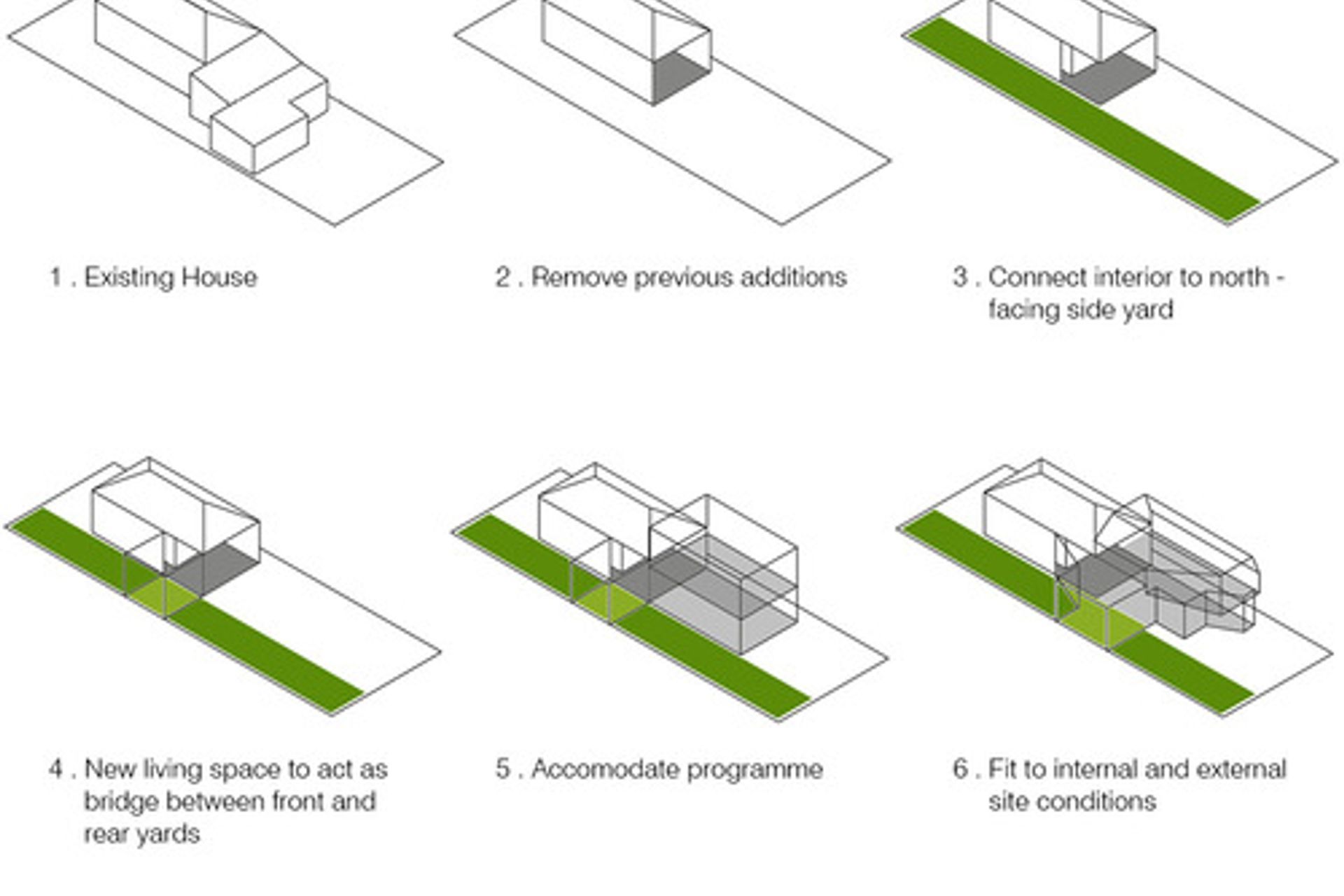 1 . Existing House

2 . Remove previous additions

3 . Connect interior to north - facing side yard

4 . New living space to act as bridge between front and rear yards

5 . Accomodate programme

6 . Fit to internal and external site conditions