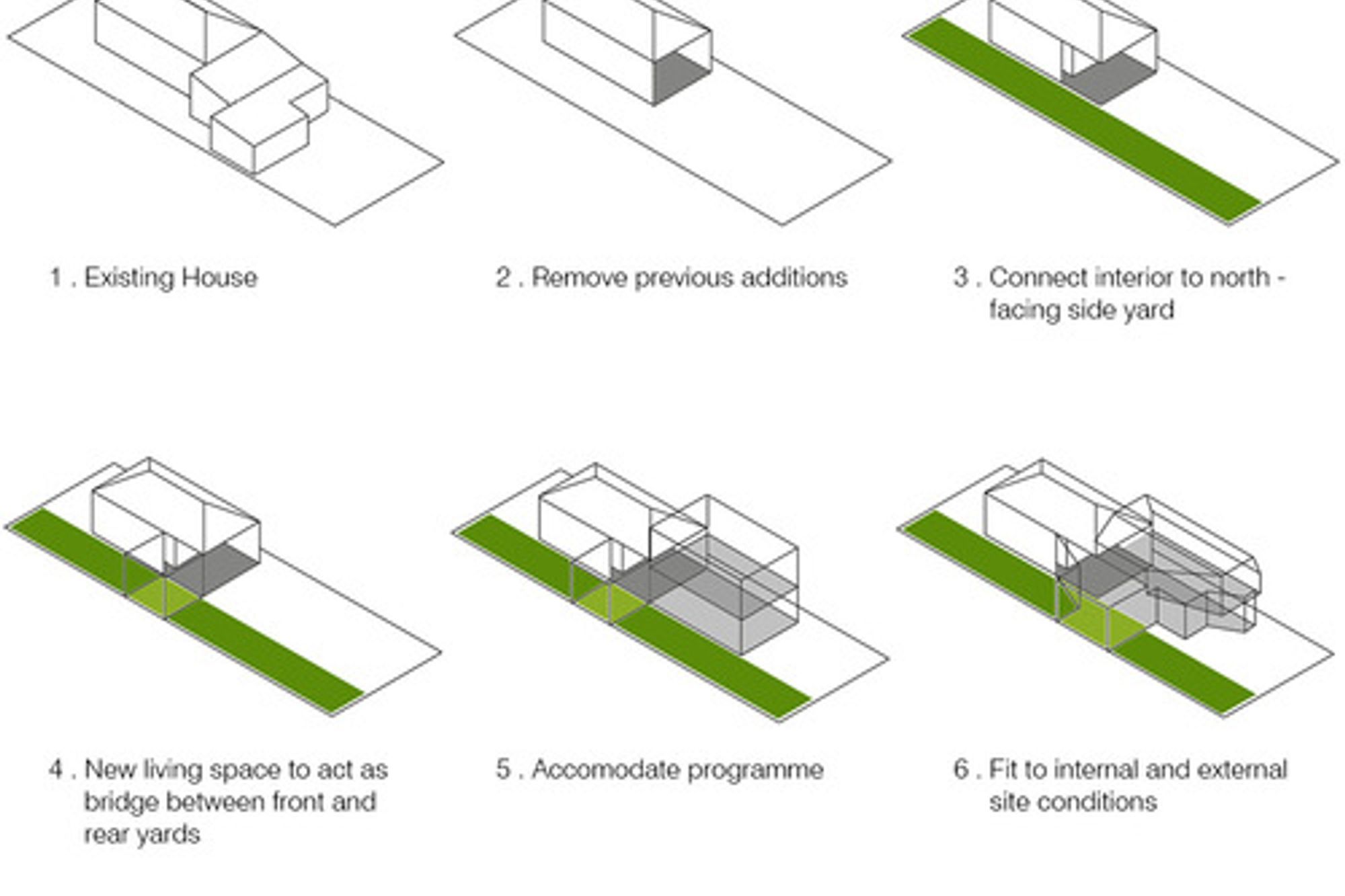 1 . Existing House

2 . Remove previous additions

3 . Connect interior to north - facing side yard

4 . New living space to act as bridge between front and rear yards

5 . Accomodate programme

6 . Fit to internal and external site conditions