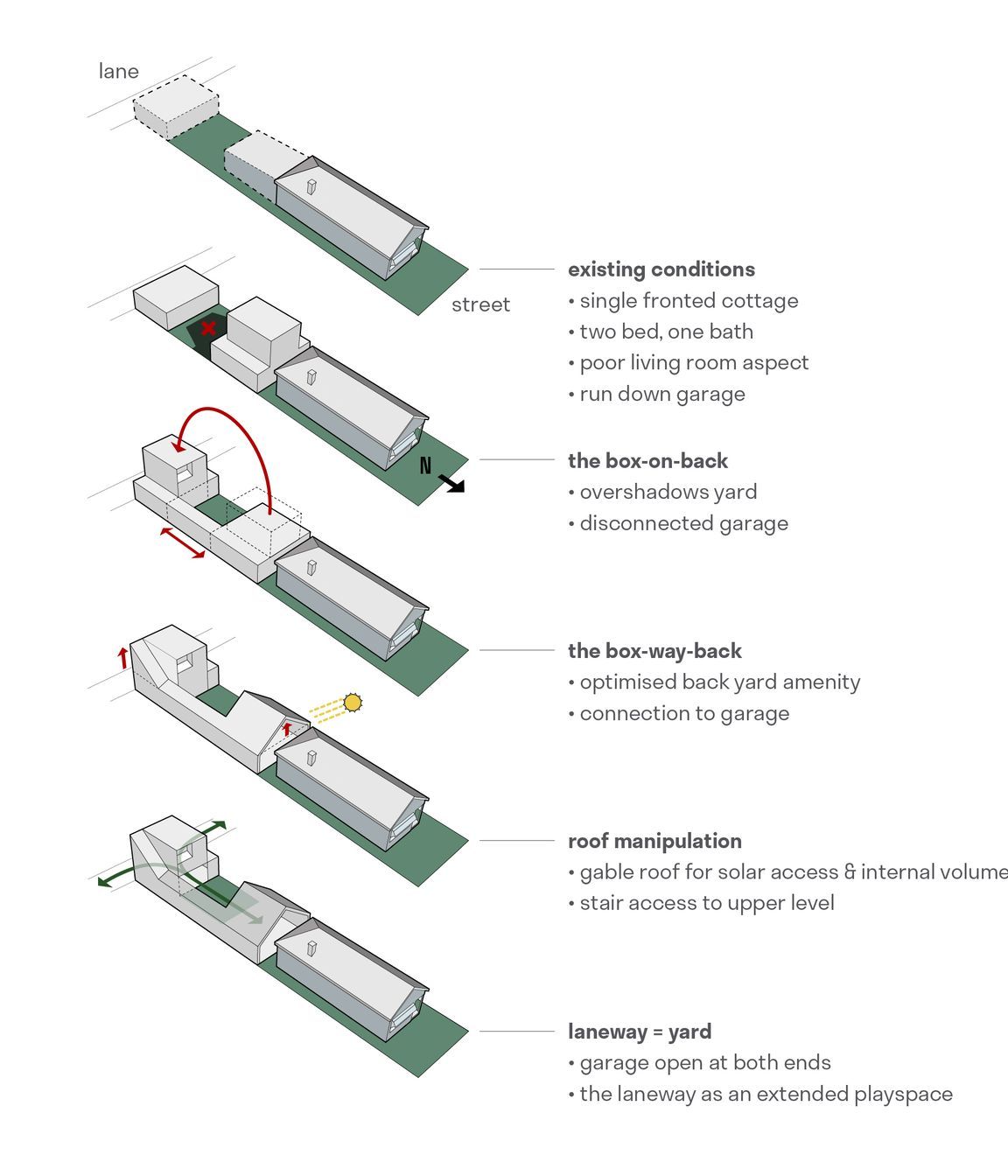 lane

street

N

existing conditions
• single fronted cottage
• two bed, one bath
• poor living room aspect
• run down garage

the box-on-back
• overshadows yard
• disconnected garage

the box-way-back
• optimised back yard amenity
• connection to garage

roof manipulation
• gable roof for solar access & internal volume
• stair access to upper level

laneway = yard
• garage open at both ends
• the laneway as an extended playspace