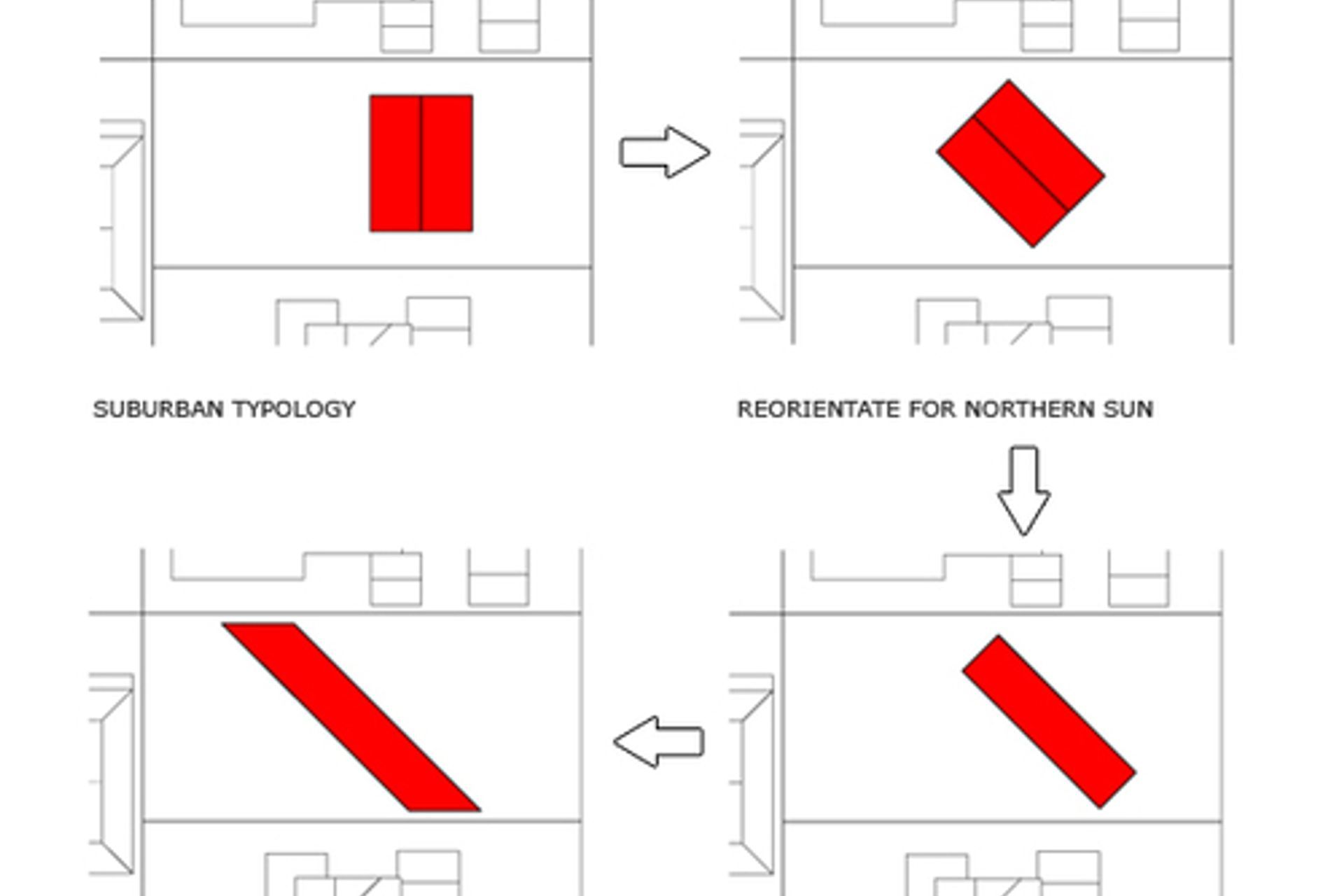 SUBURBAN TYPOLOGY

REORIENTATE FOR NORTHERN SUN