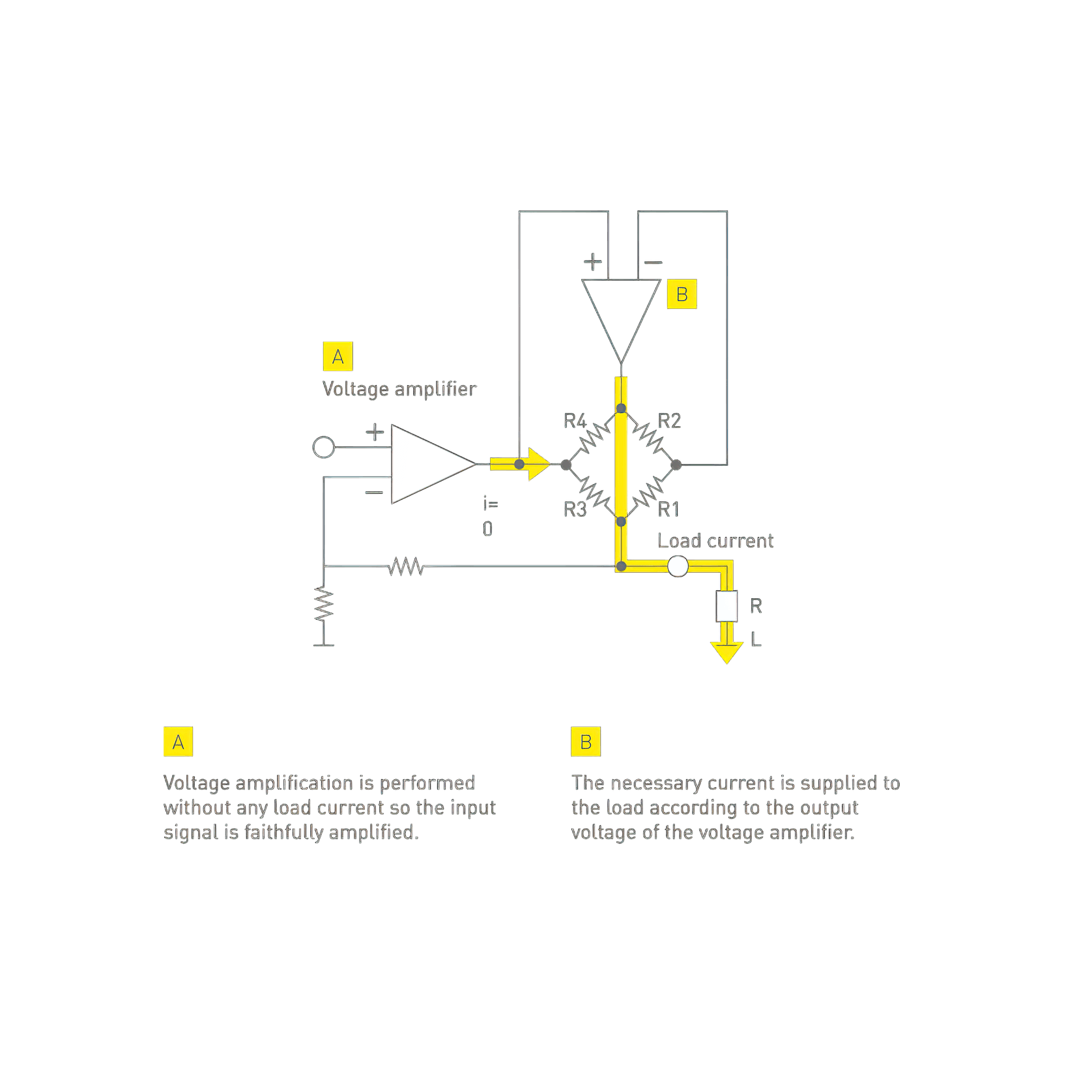 +

−

B

A

Voltage amplifier

+

−

R4

R2

R3

R1

i=

0

Load current

R

L

A

Voltage amplification is performed without any load current so the input signal is faithfully amplified.

B

The necessary current is supplied to the load according to the output voltage of the voltage amplifier.