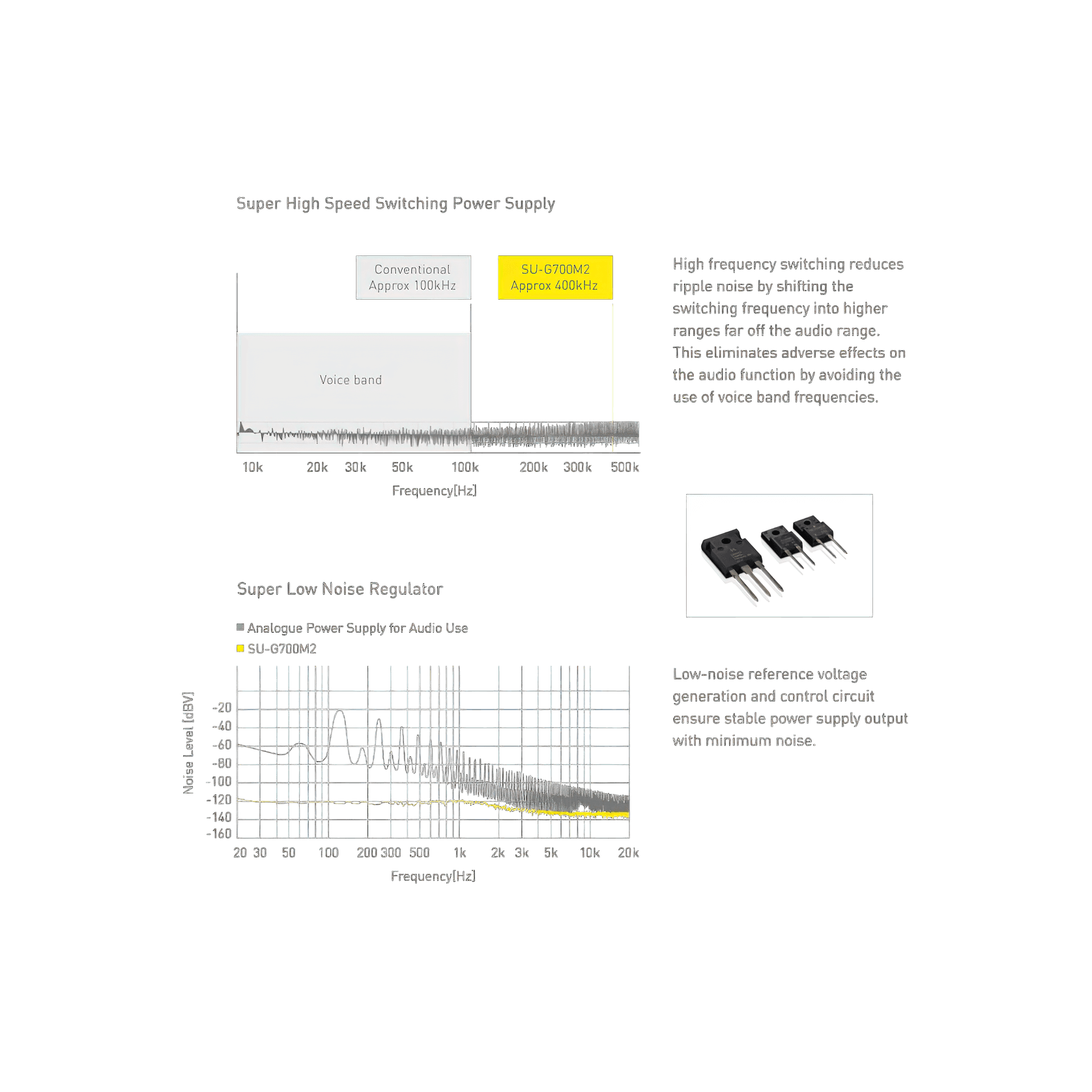 Super High Speed Switching Power Supply

Conventional
Approx 100kHz

SU-G700M2
Approx 400kHz

Voice band

10k 20k 30k 50k 100k 200k 300k 500k

Frequency[Hz]

High frequency switching reduces ripple noise by shifting the switching frequency into higher ranges far off the audio range. This eliminates adverse effects on the audio function by avoiding the use of voice band frequencies.

Super Low Noise Regulator

Analogue Power Supply for Audio Use
SU-G700M2

Noise Level [dBV]

-20
-40
-60
-80
-100
-120
-140
-160

20 30 50 100 200 300 500 1k 2k 3k 5k 10k 20k

Frequency[Hz]

Low-noise reference voltage generation and control circuit ensure stable power supply output with minimum noise.