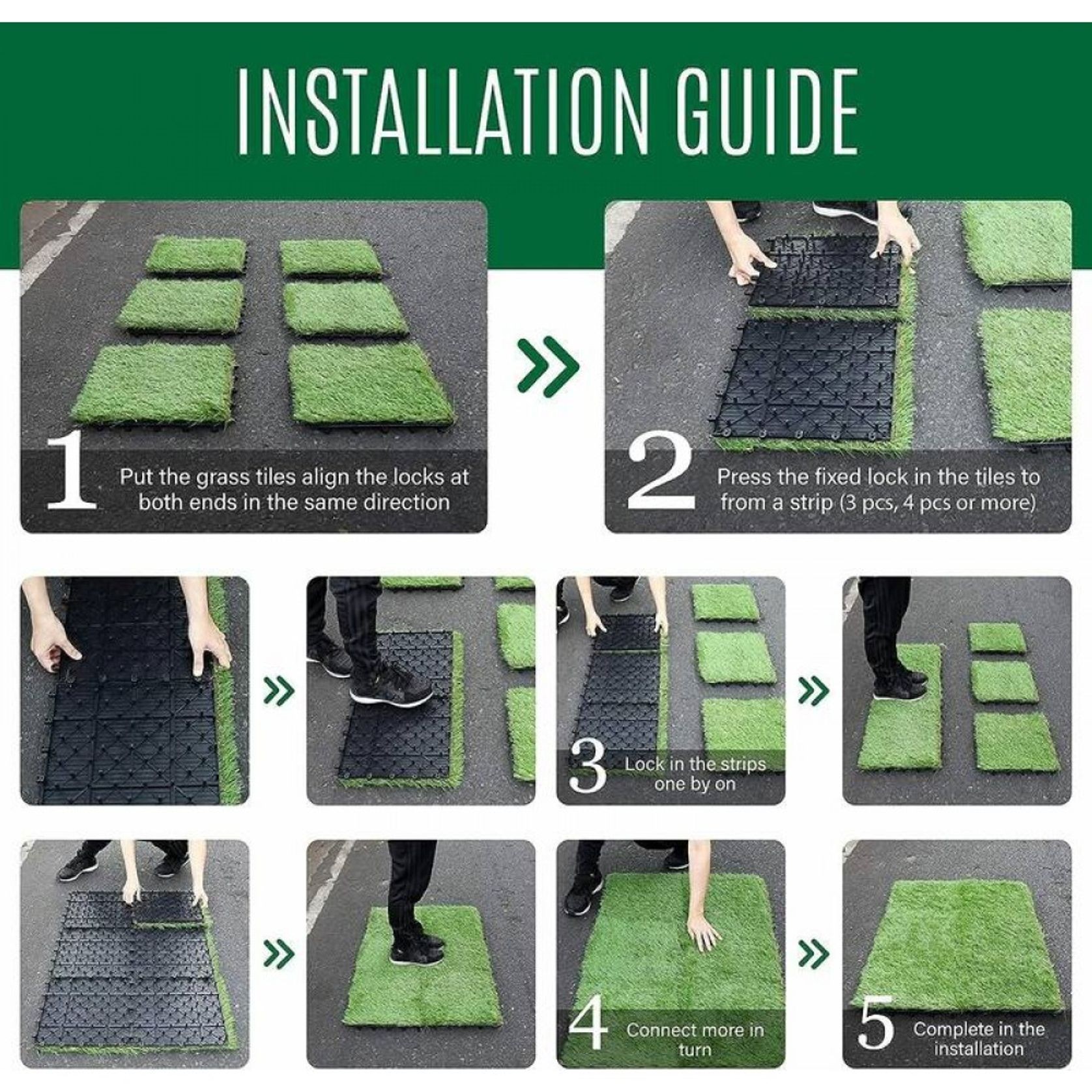 INSTALLATION GUIDE

1 Put the grass tiles align the locks at both ends in the same direction

2 Press the fixed lock in the tiles to from a strip (3 pcs, 4 pcs or more)

3 Lock in the strips one by on

4 Connect more in turn

5 Complete in the installation