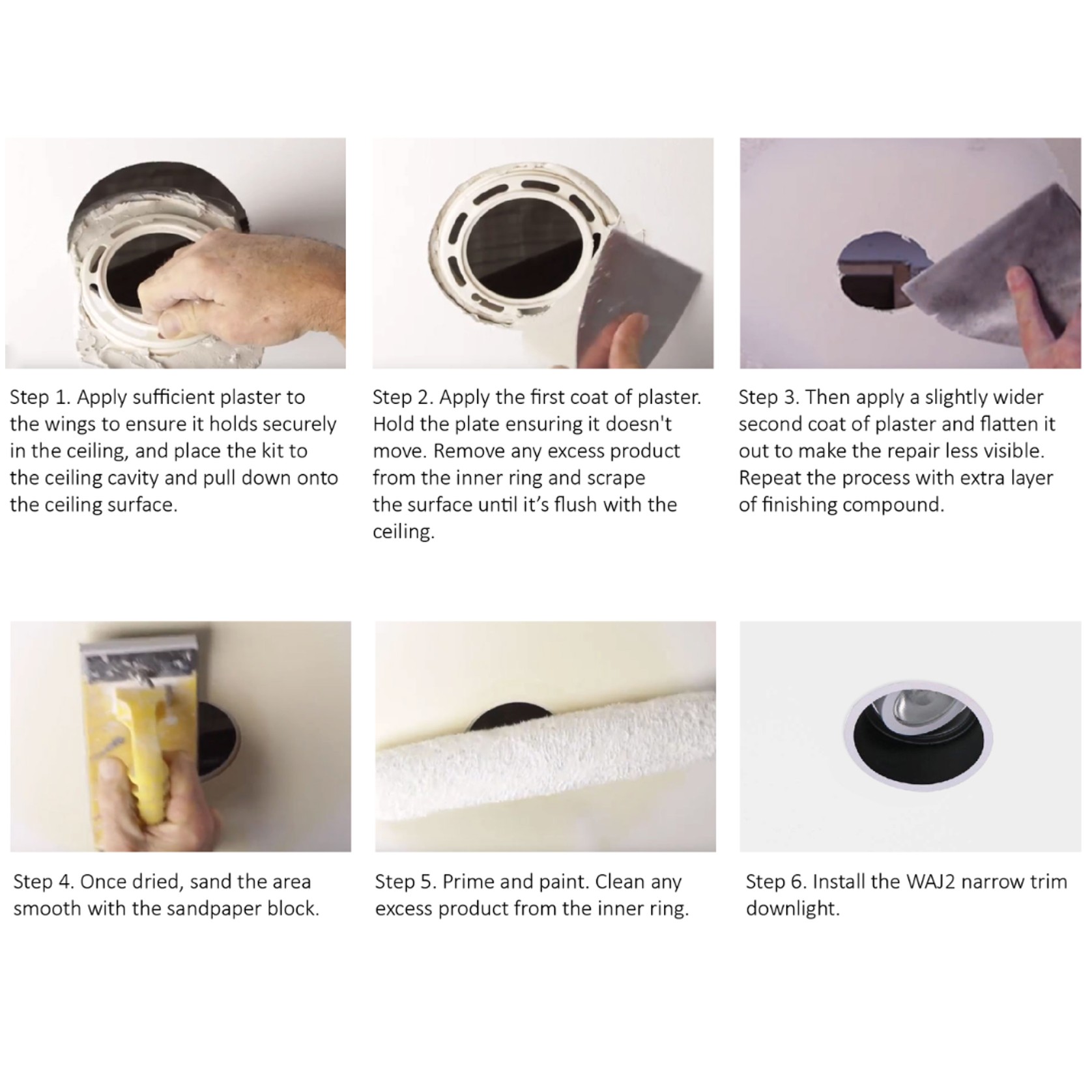 Step 1. Apply sufficient plaster to the wings to ensure it holds securely in the ceiling, and place the kit to the ceiling cavity and pull down onto the ceiling surface.

Step 2. Apply the first coat of plaster. Hold the plate ensuring it doesn't move. Remove any excess product from the inner ring and scrape the surface until it's flush with the ceiling.

Step 3. Then apply a slightly wider second coat of plaster and flatten it out to make the repair less visible. Repeat the process with extra layer of finishing compound.

Step 4. Once dried, sand the area smooth with the sandpaper block.

Step 5. Prime and paint. Clean any excess product from the inner ring.

Step 6. Install the WAJ2 narrow trim downlight.