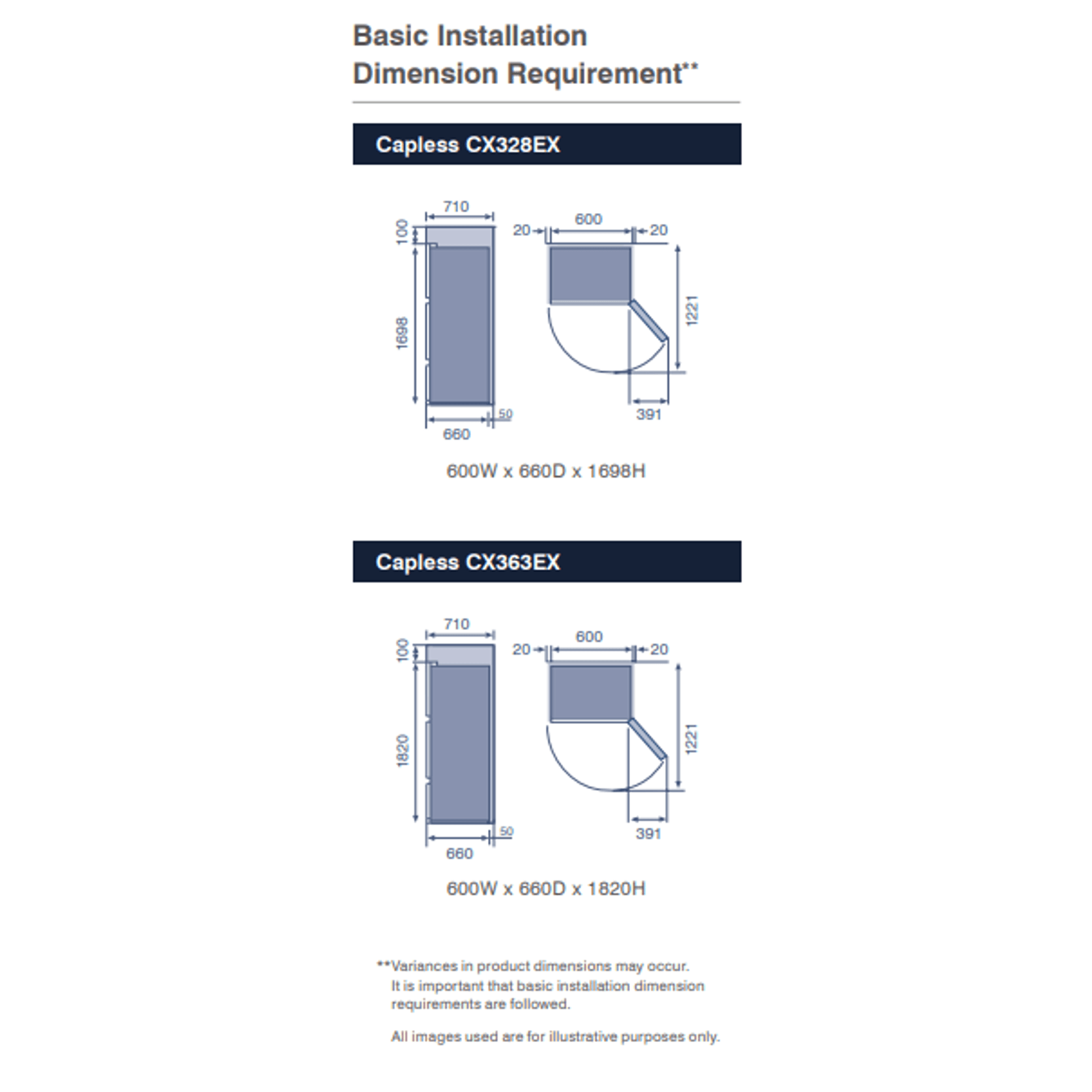 Basic Installation Dimension Requirement**

Capless CX328EX

710
100
1698
660
50
20
600
20
1221
391

600W x 660D x 1698H

Capless CX363EX

710
100
1820
660
50
20
600
20
1221
391

600W x 660D x 1820H

**Variances in product dimensions may occur. It is important that basic installation dimension requirements are followed.

All images used are for illustrative purposes only.