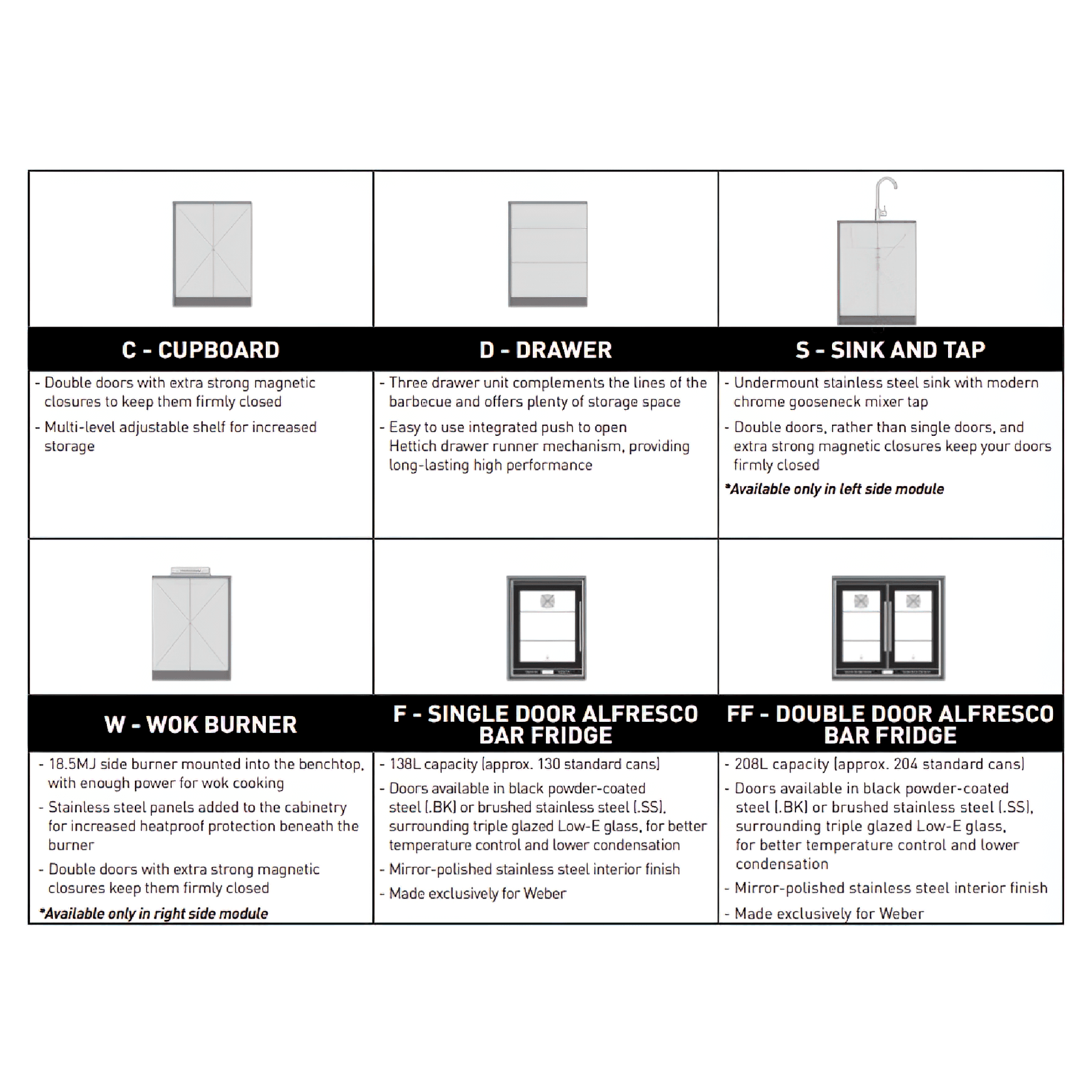 C - CUPBOARD

- Double doors with extra strong magnetic closures to keep them firmly closed
- Multi-level adjustable shelf for increased storage

D - DRAWER

- Three drawer unit complements the lines of the barbecue and offers plenty of storage space
- Easy to use integrated push to open Hettich drawer runner mechanism, providing long-lasting high performance

S - SINK AND TAP

- Undermount stainless steel sink with modern chrome gooseneck mixer tap
- Double doors, rather than single doors, and extra strong magnetic closures keep your doors firmly closed

*Available only in left side module

W - WOK BURNER

- 18.5MJ side burner mounted into the benchtop, with enough power for wok cooking
- Stainless steel panels added to the cabinetry for increased heatproof protection beneath the burner
- Double doors with extra strong magnetic closures keep them firmly closed

*Available only in right side module

F - SINGLE DOOR ALFRESCO BAR FRIDGE

- 138L capacity (approx. 130 standard cans)
- Doors available in black powder-coated steel (.BK) or brushed stainless steel (.SS), surrounding triple glazed Low-E glass, for better temperature control and lower condensation
- Mirror-polished stainless steel interior finish
- Made exclusively for Weber

FF - DOUBLE DOOR ALFRESCO BAR FRIDGE

- 208L capacity (approx. 204 standard cans)
- Doors available in black powder-coated steel (.BK) or brushed stainless steel (.SS), surrounding triple glazed Low-E glass, for better temperature control and lower condensation
- Mirror-polished stainless steel interior finish
- Made exclusively for Weber