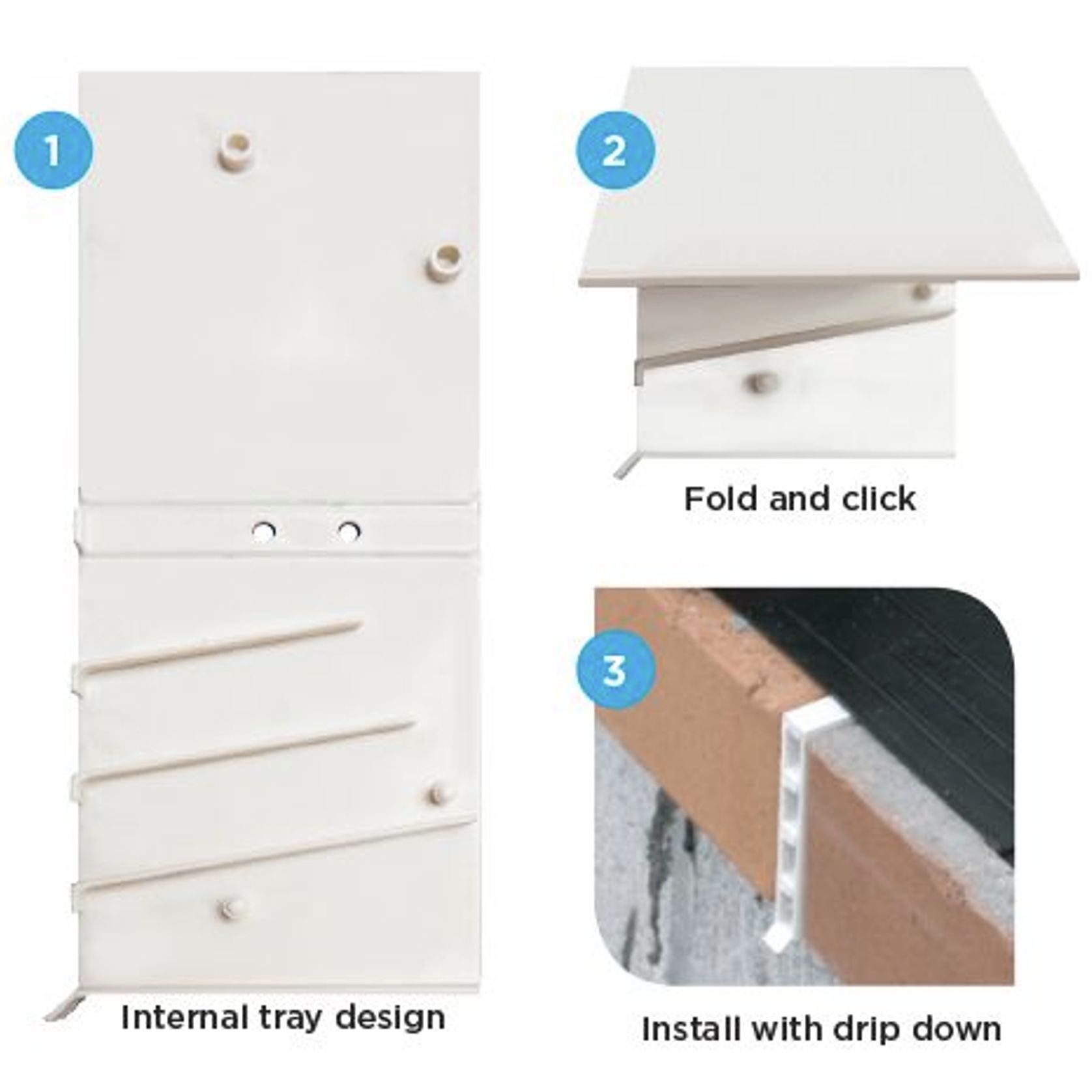 1

Internal tray design

2

Fold and click

3

Install with drip down