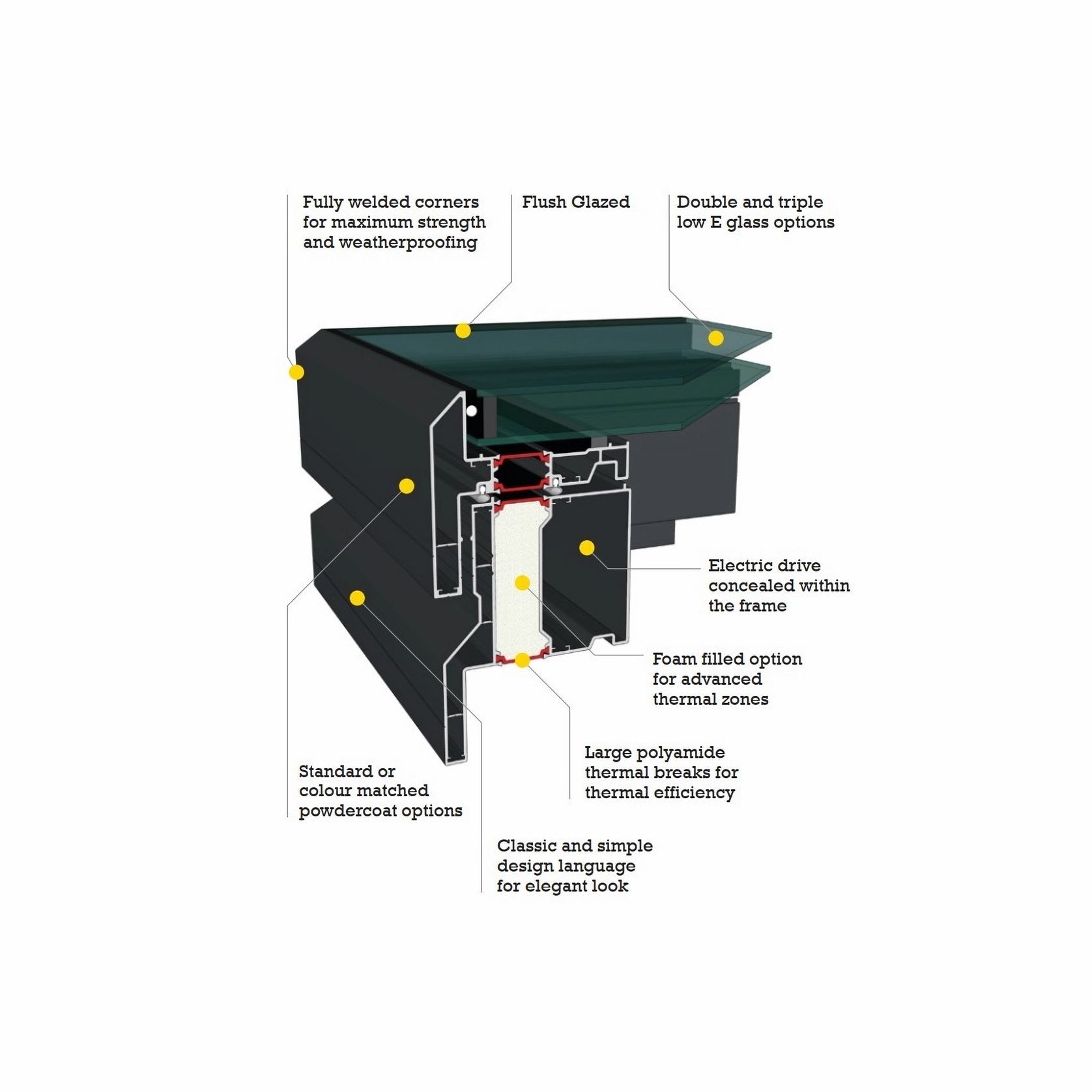 Fully welded corners for maximum strength and weatherproofing

Flush Glazed

Double and triple low E glass options

Electric drive concealed within the frame

Foam filled option for advanced thermal zones

Large polyamide thermal breaks for thermal efficiency

Standard or colour matched powdercoat options

Classic and simple design language for elegant look