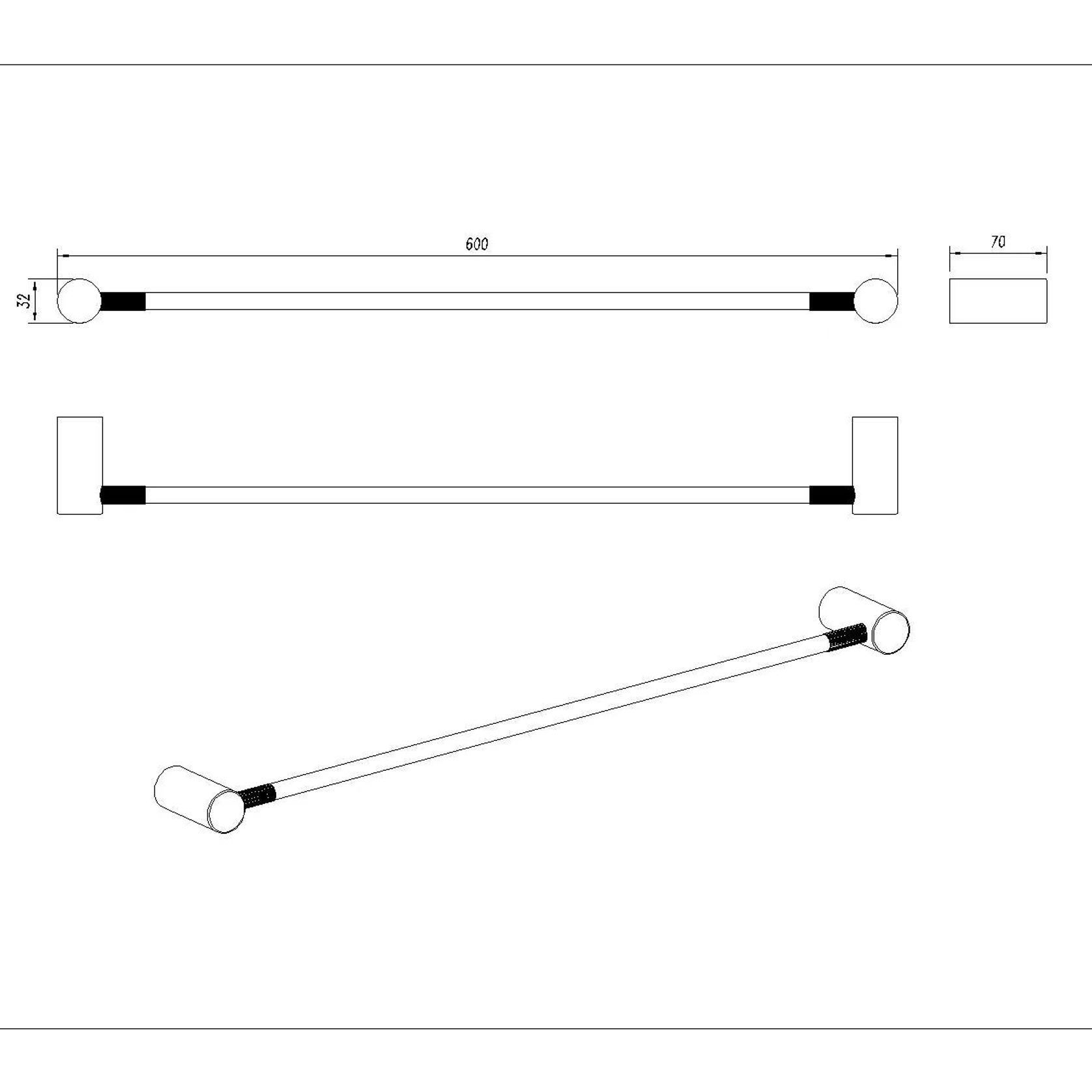 600
70
32