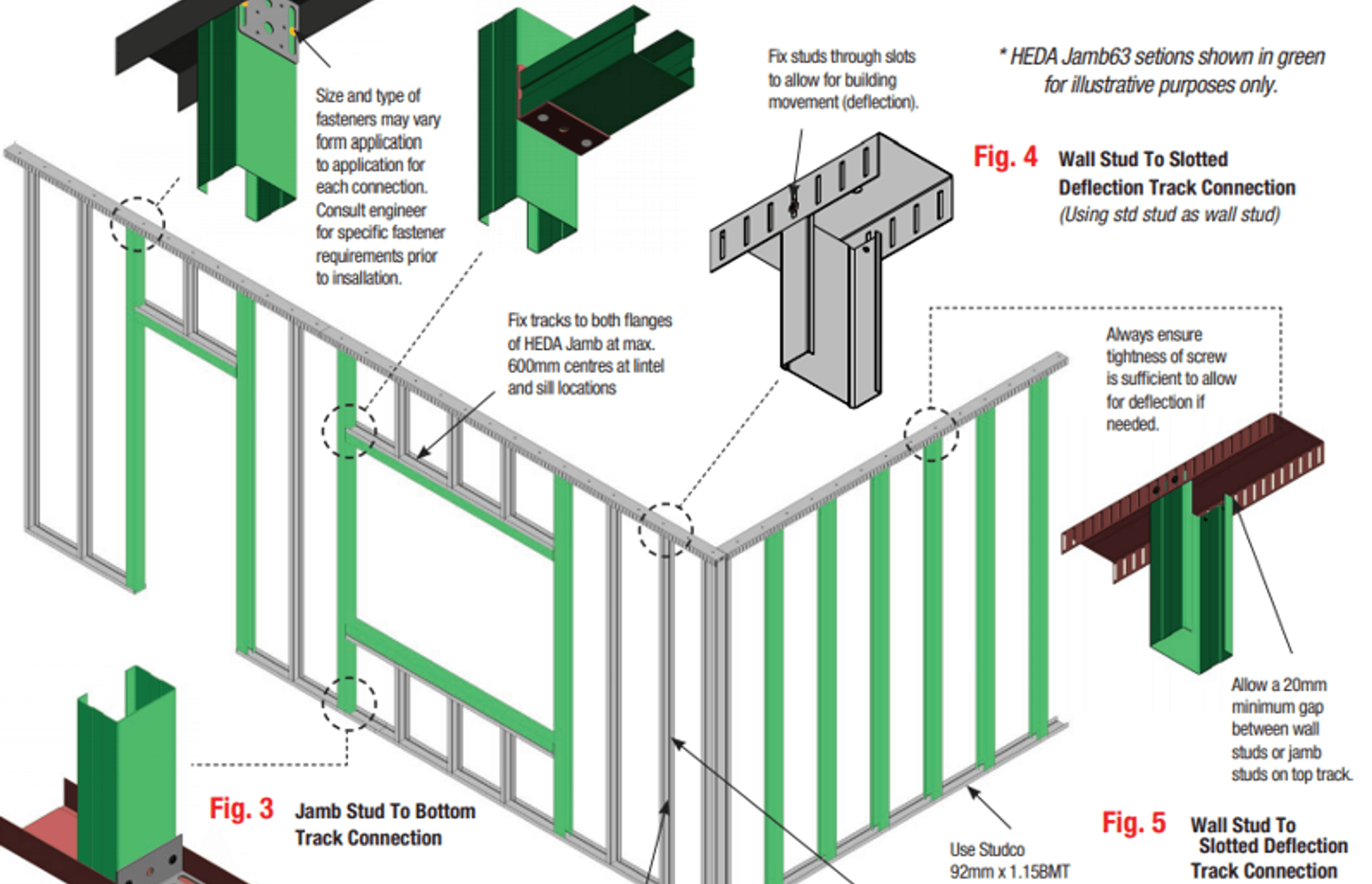 Size and type of fasteners may vary form application to application for each connection. Consult engineer for specific fastener requirements prior to insallation.

Fix studs through slots to allow for building movement (deflection).

* HEDA Jamb63 setions shown in green for illustrative purposes only.

Fig. 4 Wall Stud To Slotted Deflection Track Connection (Using std stud as wall stud)

Fix tracks to both flanges of HEDA Jamb at max. 600mm centres at lintel and sill locations

Always ensure tightness of screw is sufficient to allow for deflection if needed.

Allow a 20mm minimum gap between wall studs or jamb studs on top track.

Fig. 3 Jamb Stud To Bottom Track Connection

Use Studco 92mm x 1.15BMT

Fig. 5 Wall Stud To Slotted Deflection Track Connection